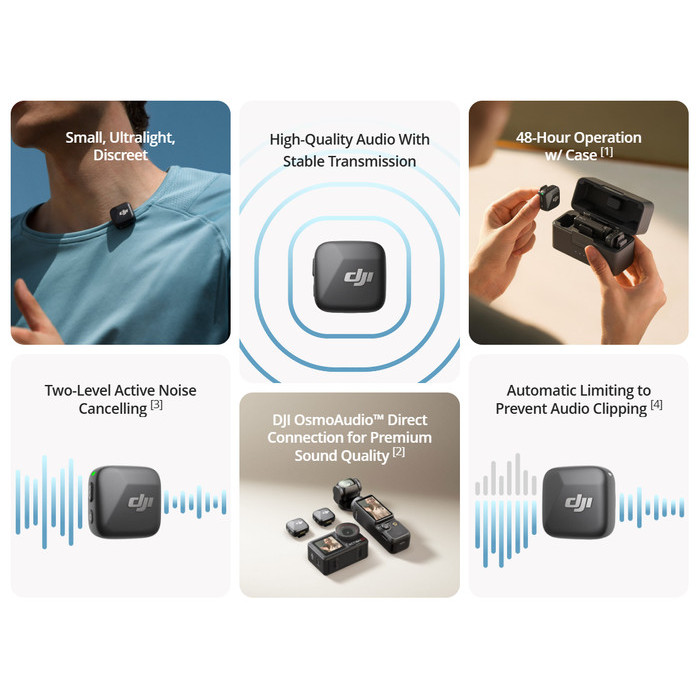 Small, Ultralight, Discreet

High-Quality Audio With Stable Transmission

dji

48-Hour Operation w/ Case [1]

Two-Level Active Noise Cancelling [3]

dji

DJI OsmoAudio™ Direct Connection for Premium Sound Quality [2]

Automatic Limiting to Prevent Audio Clipping [4]

dji