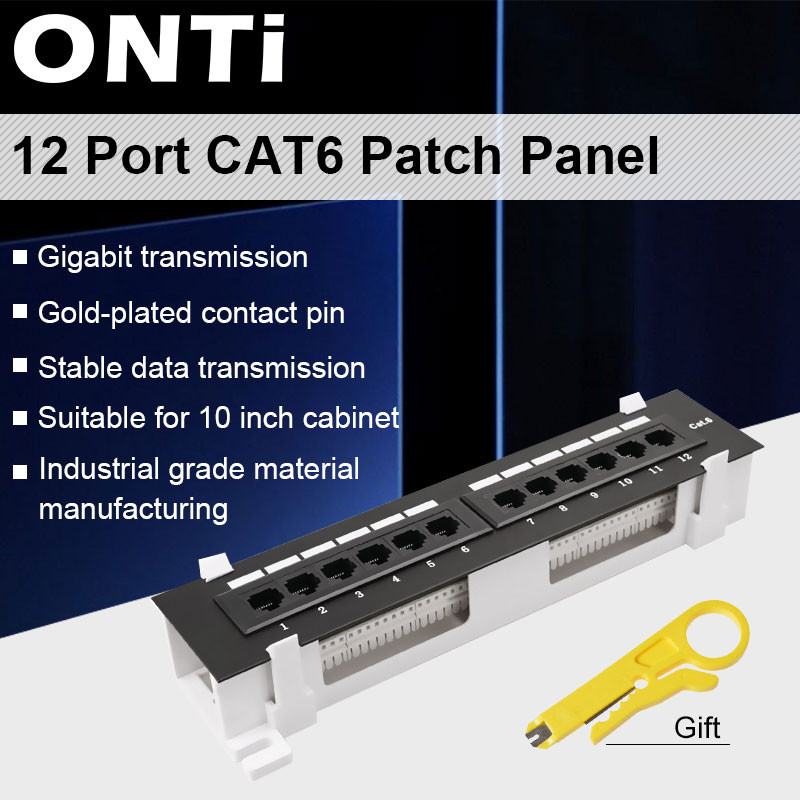 ONTi

12 Port CAT6 Patch Panel

■ Gigabit transmission

■ Gold-plated contact pin

■ Stable data transmission

■ Suitable for 10 inch cabinet

■ Industrial grade material manufacturing

Cat.6

1 2 3 4 5 6

7 8 9 10 11 12

Gift