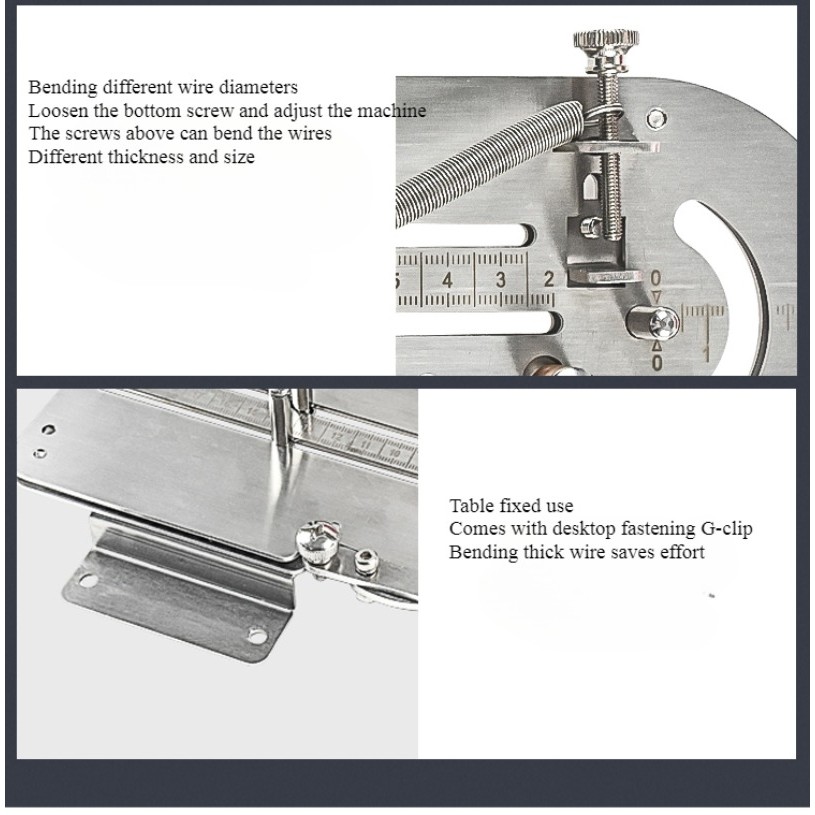 Bending different wire diameters
Loosen the bottom screw and adjust the machine
The screws above can bend the wires
Different thickness and size

5 4 3 2 0 0 1

Table fixed use
Comes with desktop fastening G-clip
Bending thick wire saves effort