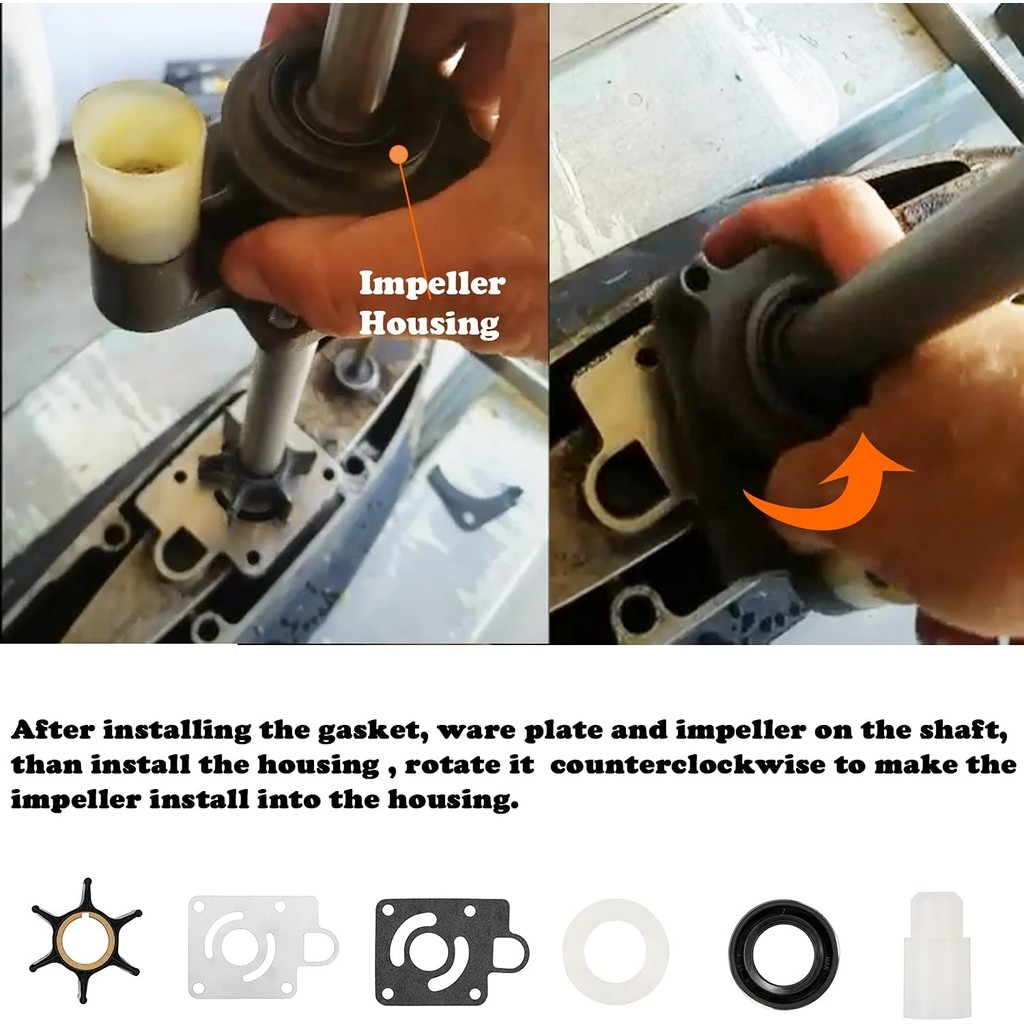 Impeller Housing

After installing the gasket, ware plate and impeller on the shaft, than install the housing , rotate it counterclockwise to make the impeller install into the housing.