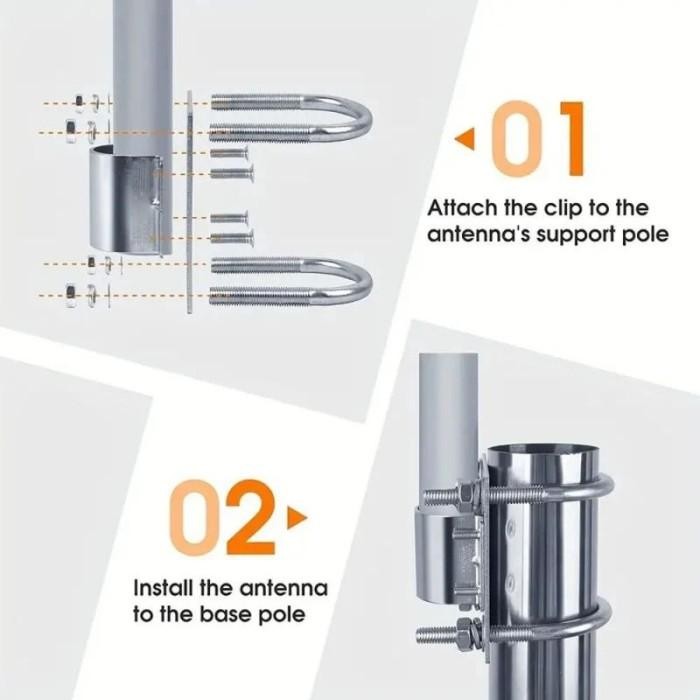 01

Attach the clip to the antenna's support pole

02

Install the antenna to the base pole