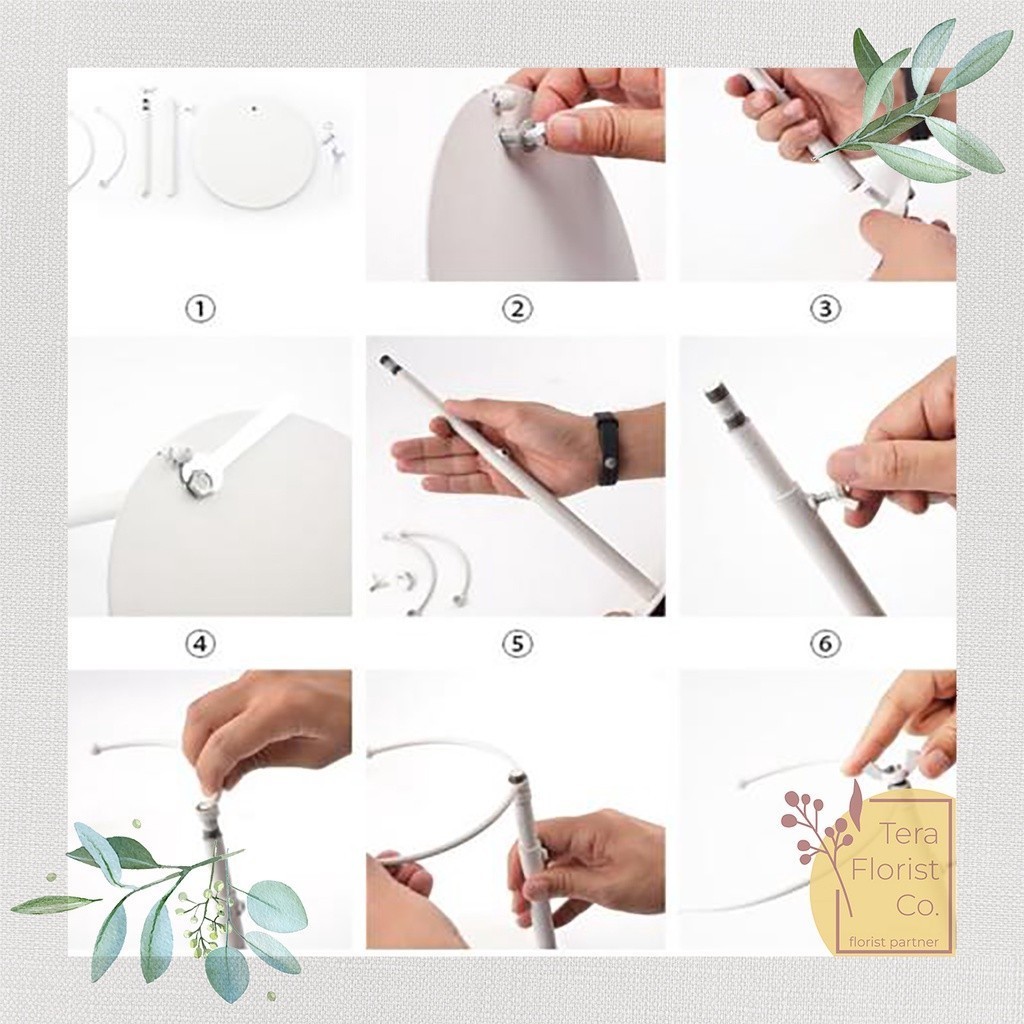 ①

②

③

④

⑤

⑥

Tera Florist Co.
florist partner