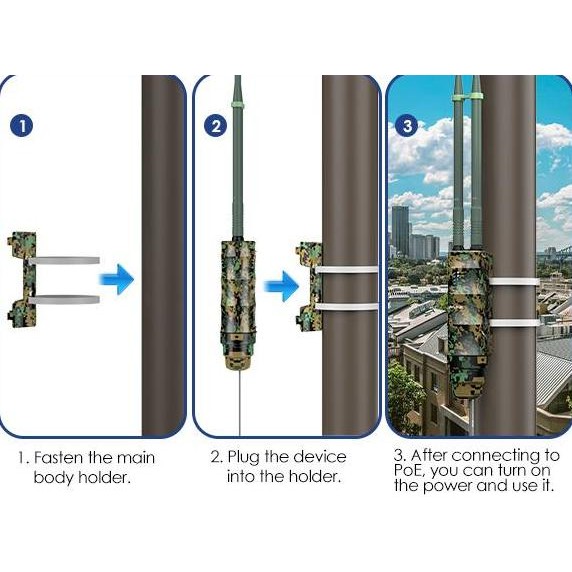 1

2

3

1. Fasten the main body holder.

2. Plug the device into the holder.

3. After connecting to PoE, you can turn on the power and use it.