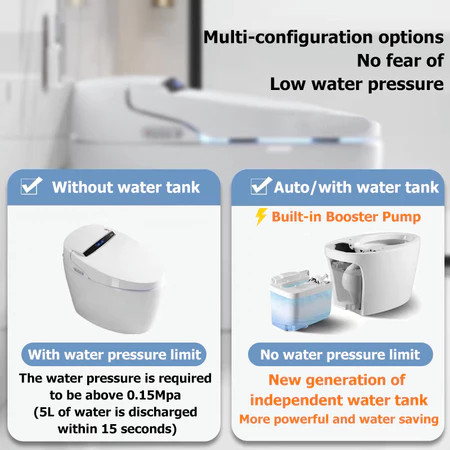 Multi-configuration options
No fear of
Low water pressure

Without water tank

With water pressure limit

The water pressure is required to be above 0.15Mpa (5L of water is discharged within 15 seconds)

Auto/with water tank

Built-in Booster Pump

No water pressure limit

New generation of independent water tank

More powerful and water saving