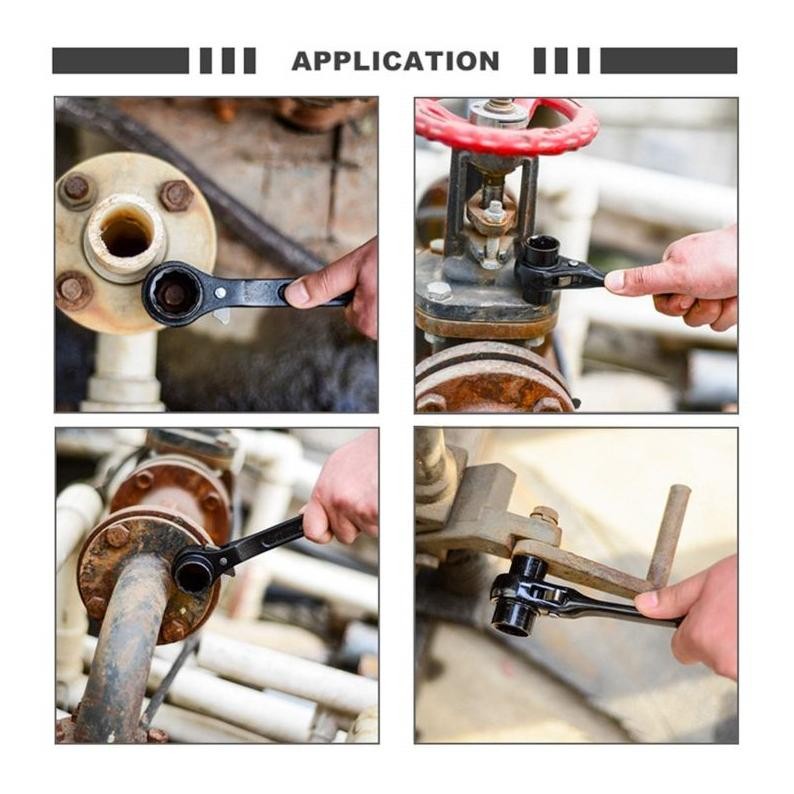 APPLICATION