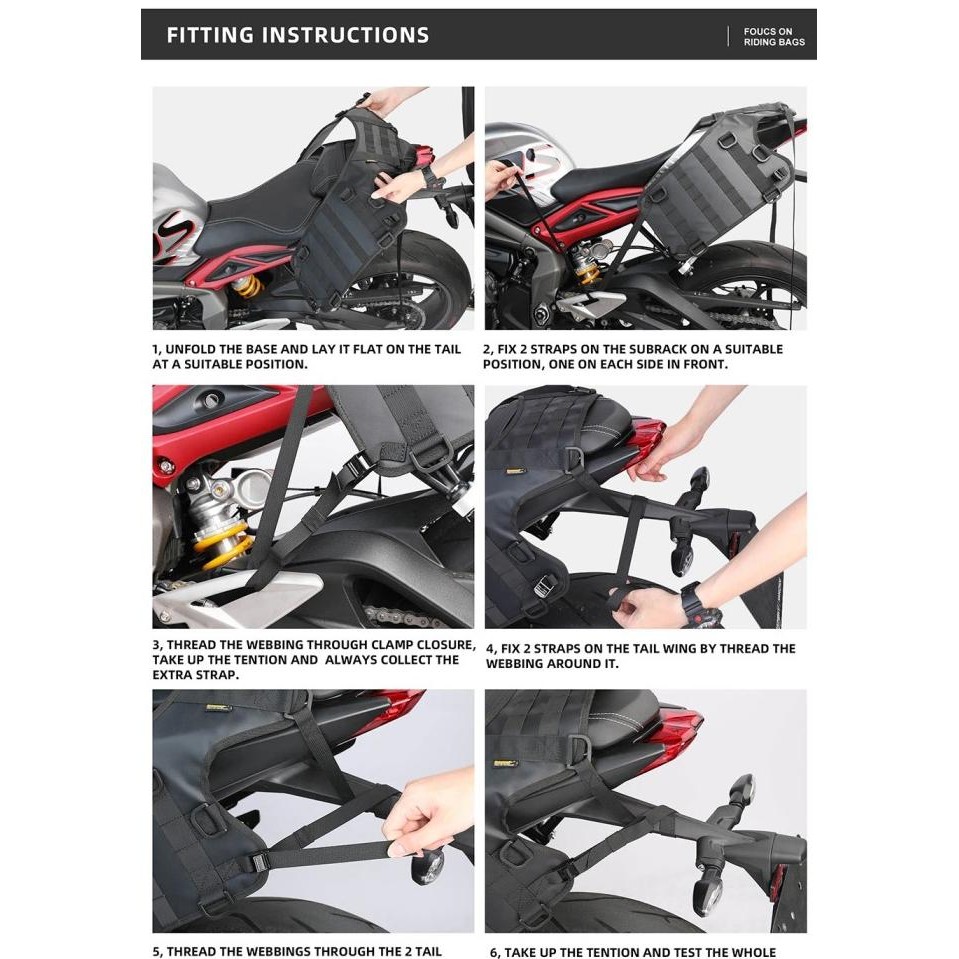 FITTING INSTRUCTIONS

FOUCS ON RIDING BAGS

1, UNFOLD THE BASE AND LAY IT FLAT ON THE TAIL AT A SUITABLE POSITION.

2, FIX 2 STRAPS ON THE SUBRACK ON A SUITABLE POSITION, ONE ON EACH SIDE IN FRONT.

3, THREAD THE WEBBING THROUGH CLAMP CLOSURE, TAKE UP THE TENTION AND ALWAYS COLLECT THE EXTRA STRAP.

4, FIX 2 STRAPS ON THE TAIL WING BY THREAD THE WEBBING AROUND IT.

5, THREAD THE WEBBINGS THROUGH THE 2 TAIL

6, TAKE UP THE TENTION AND TEST THE WHOLE