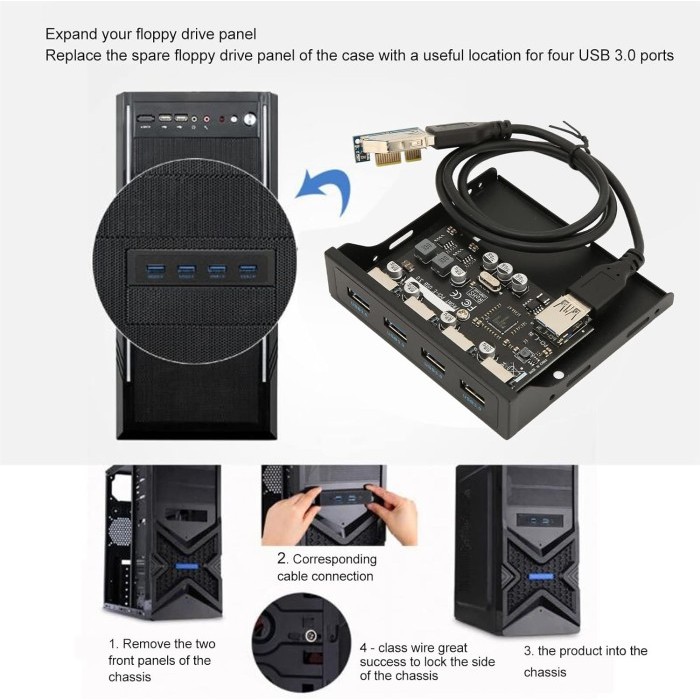 Expand your floppy drive panel
Replace the spare floppy drive panel of the case with a useful location for four USB 3.0 ports

2. Corresponding cable connection

1. Remove the two front panels of the chassis

4 - class wire great success to lock the side of the chassis

3. the product into the chassis