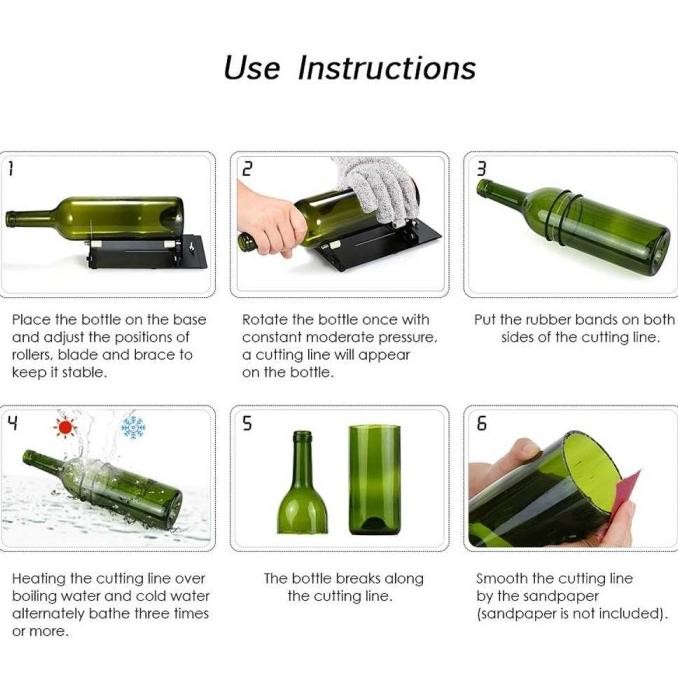 Use Instructions

1

Place the bottle on the base and adjust the positions of rollers, blade and brace to keep it stable.

2

Rotate the bottle once with constant moderate pressure, a cutting line will appear on the bottle.

3

Put the rubber bands on both sides of the cutting line.

4

Heating the cutting line over boiling water and cold water alternately bathe three times or more.

5

The bottle breaks along the cutting line.

6

Smooth the cutting line by the sandpaper (sandpaper is not included).