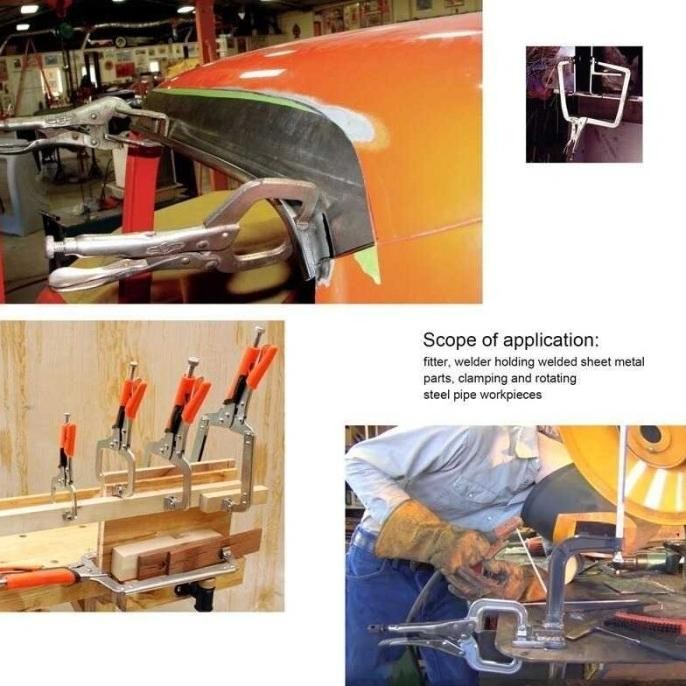 Scope of application:
fitter, welder holding welded sheet metal parts, clamping and rotating steel pipe workpieces