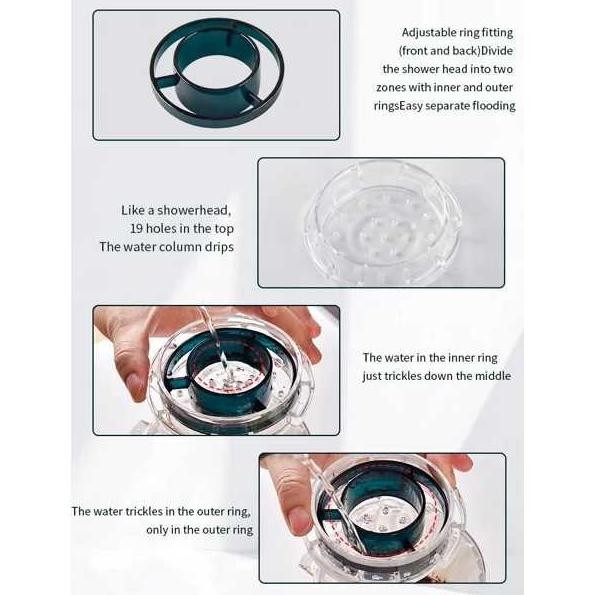 Adjustable ring fitting (front and back)Divide the shower head into two zones with inner and outer ringsEasy separate flooding

Like a showerhead, 19 holes in the top The water column drips

The water in the inner ring just trickles down the middle

The water trickles in the outer ring, only in the outer ring