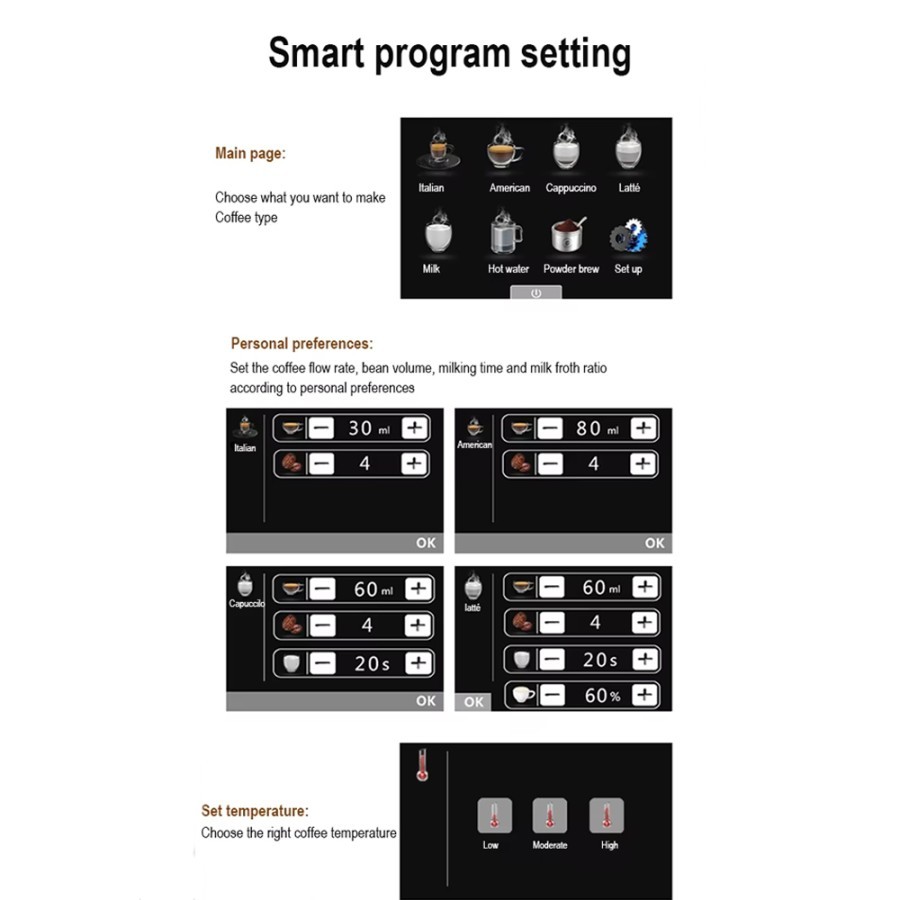 Smart program setting

Main page:

Choose what you want to make Coffee type

Italian American Cappuccino Latté

Milk Hot water Powder brew Set up

Personal preferences:

Set the coffee flow rate, bean volume, milking time and milk froth ratio according to personal preferences

Italian
− 30 ml +
− 4 +
OK

American
− 80 ml +
− 4 +
OK

Capuccilo
− 60 ml +
− 4 +
− 20s +
OK

latté
− 60 ml +
− 4 +
− 20s +
− 60% +
OK

Set temperature:

Choose the right coffee temperature

Low Moderate High