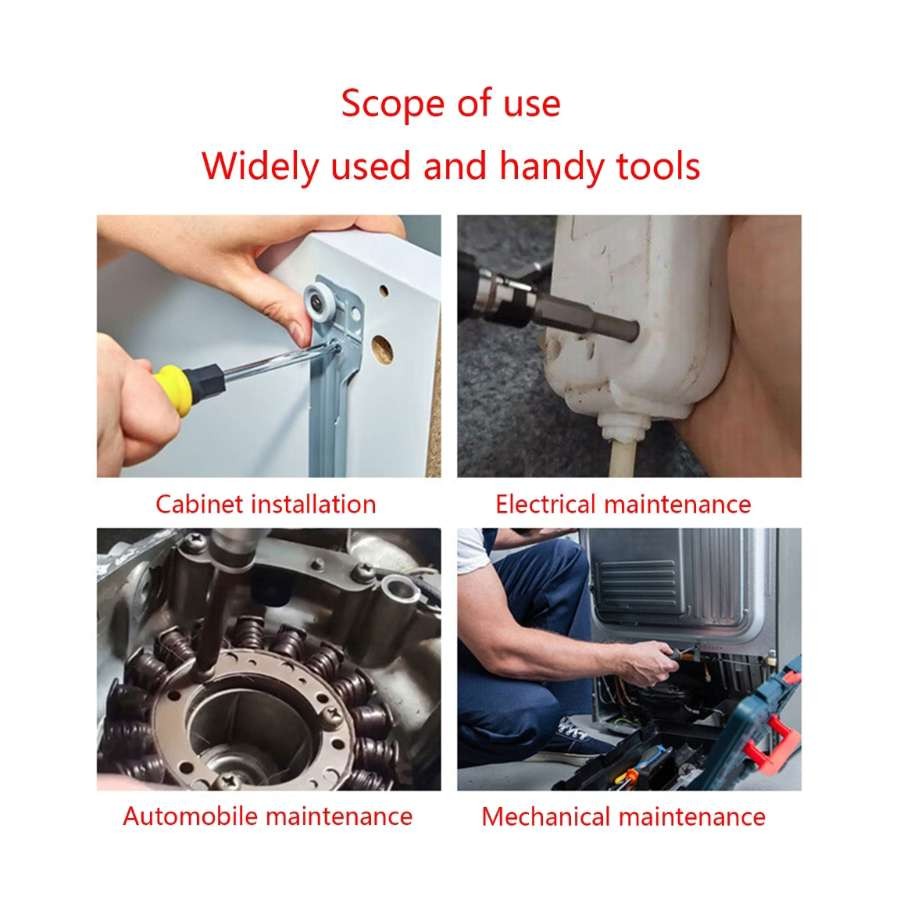 Scope of use
Widely used and handy tools

Cabinet installation

Electrical maintenance

Automobile maintenance

Mechanical maintenance