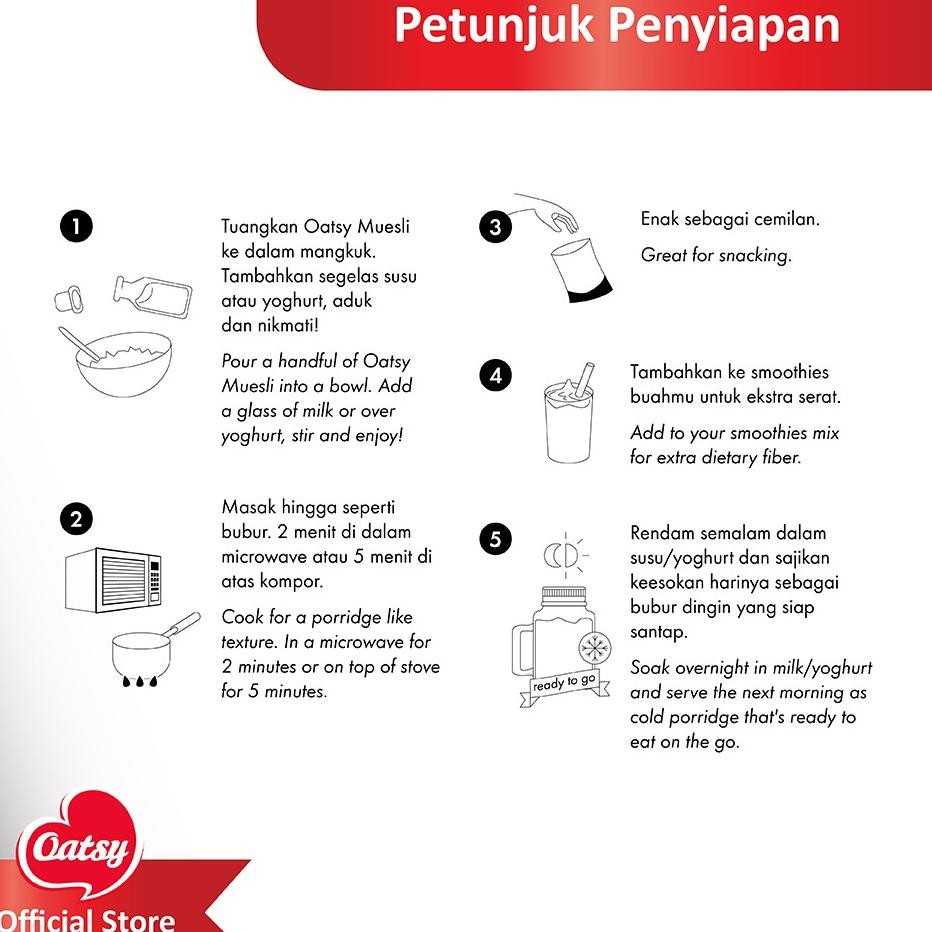 Petunjuk Penyiapan

1

Tuangkan Oatsy Muesli ke dalam mangkuk. Tambahkan segelas susu atau yoghurt, aduk dan nikmati!

Pour a handful of Oatsy Muesli into a bowl. Add a glass of milk or over yoghurt, stir and enjoy!

2

Masak hingga seperti bubur. 2 menit di dalam microwave atau 5 menit di atas kompor.

Cook for a porridge like texture. In a microwave for 2 minutes or on top of stove for 5 minutes.

3

Enak sebagai cemilan.

Great for snacking.

4

Tambahkan ke smoothies buahmu untuk ekstra serat.

Add to your smoothies mix for extra dietary fiber.

5

ready to go

Rendam semalam dalam susu/yoghurt dan sajikan keesokan harinya sebagai bubur dingin yang siap santap.

Soak overnight in milk/yoghurt and serve the next morning as cold porridge that's ready to eat on the go.

Oatsy

Official Store