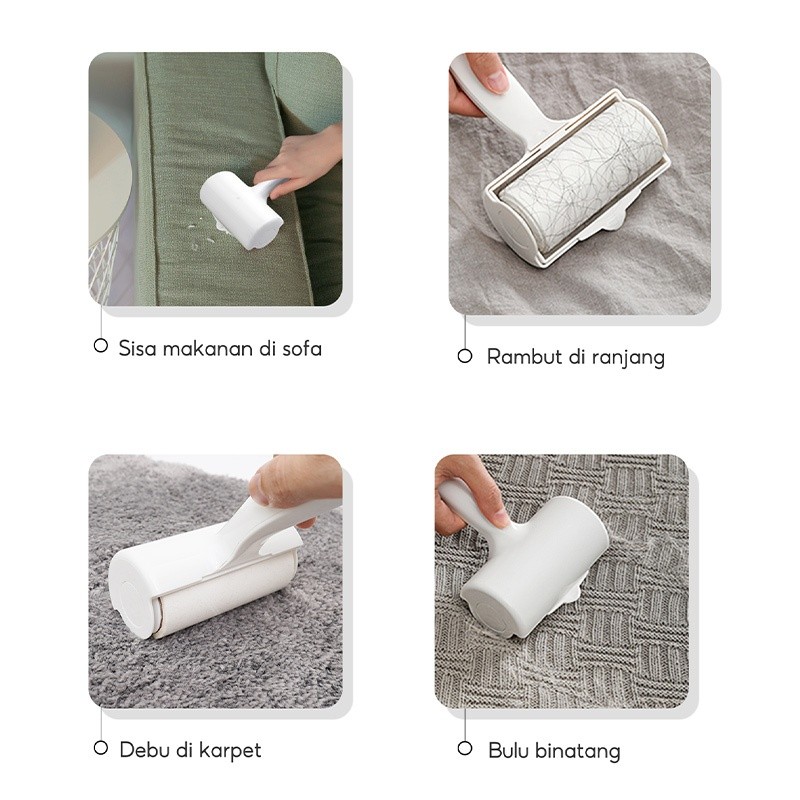 Sisa makanan di sofa

Rambut di ranjang

Debu di karpet

Bulu binatang