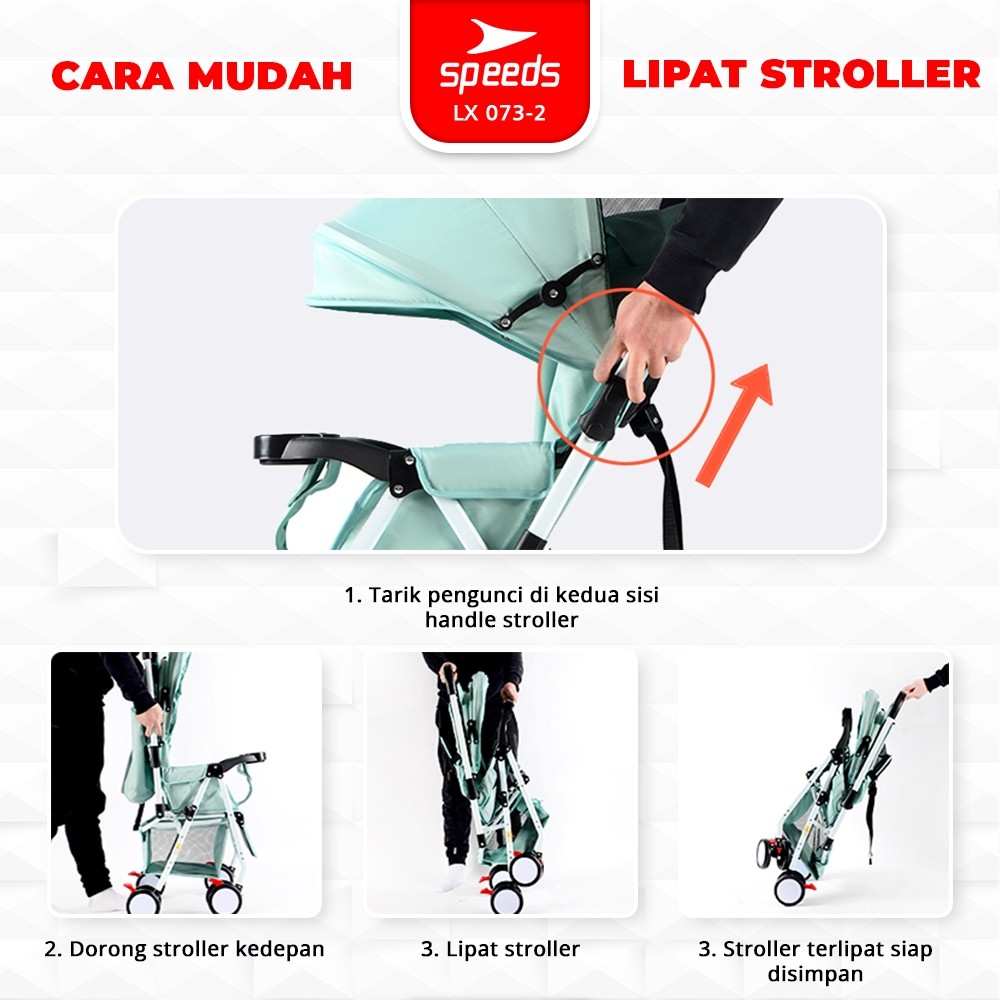 CARA MUDAH

speeds
LX 073-2

LIPAT STROLLER

1. Tarik pengunci di kedua sisi handle stroller

2. Dorong stroller kedepan

3. Lipat stroller

3. Stroller terlipat siap disimpan