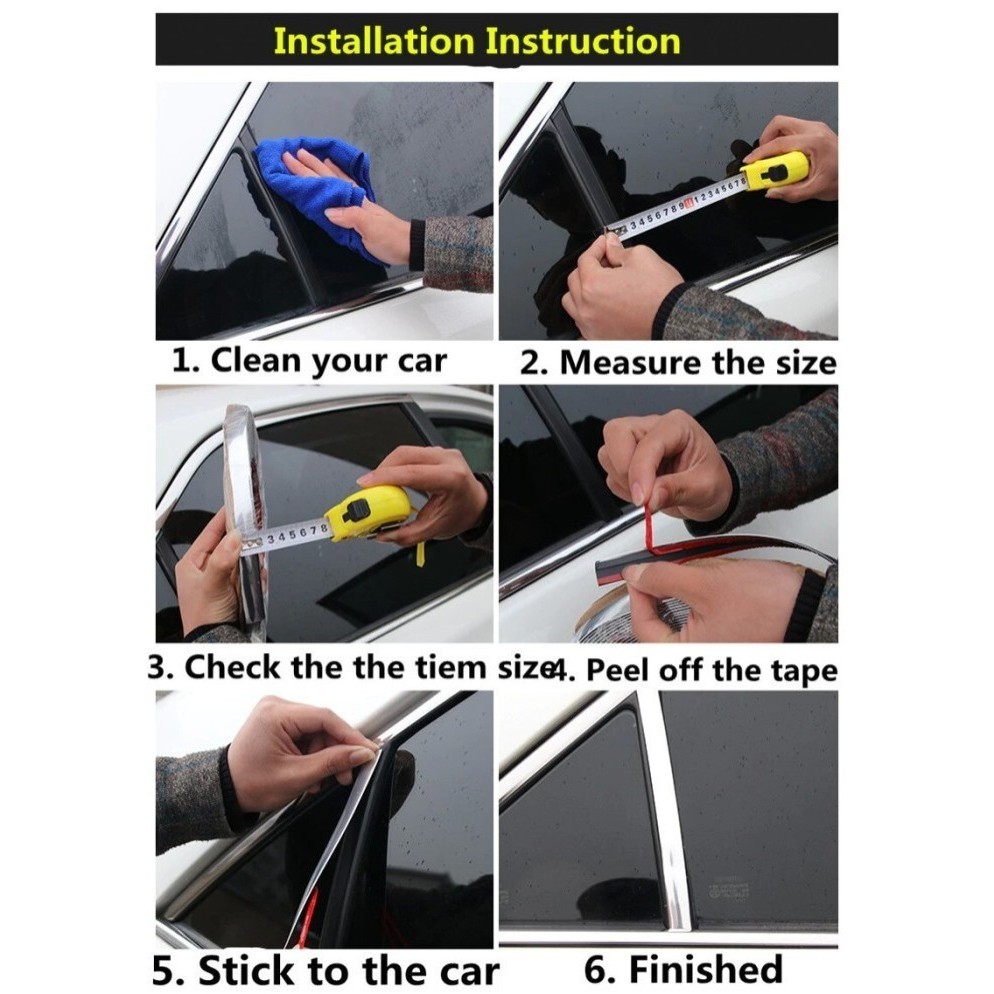 Installation Instruction

1. Clean your car

2. Measure the size

3. Check the the tiem size

4. Peel off the tape

5. Stick to the car

6. Finished