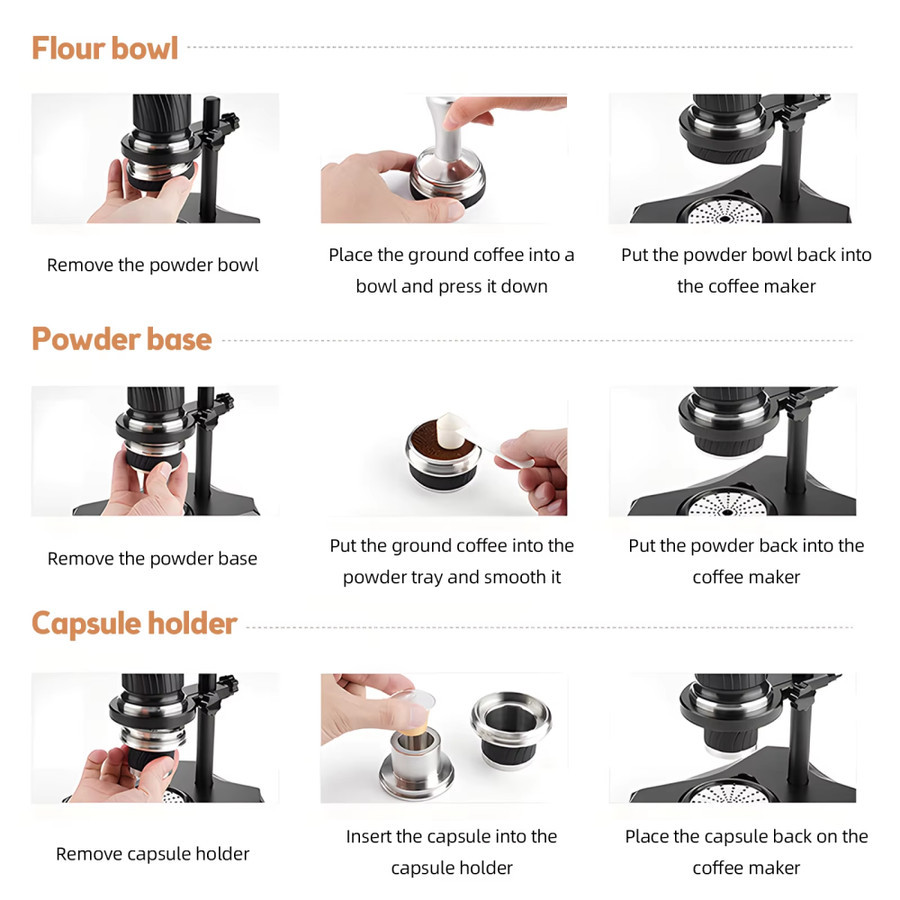 Flour bowl

Remove the powder bowl

Place the ground coffee into a bowl and press it down

Put the powder bowl back into the coffee maker

Powder base

Remove the powder base

Put the ground coffee into the powder tray and smooth it

Put the powder back into the coffee maker

Capsule holder

Remove capsule holder

Insert the capsule into the capsule holder

Place the capsule back on the coffee maker