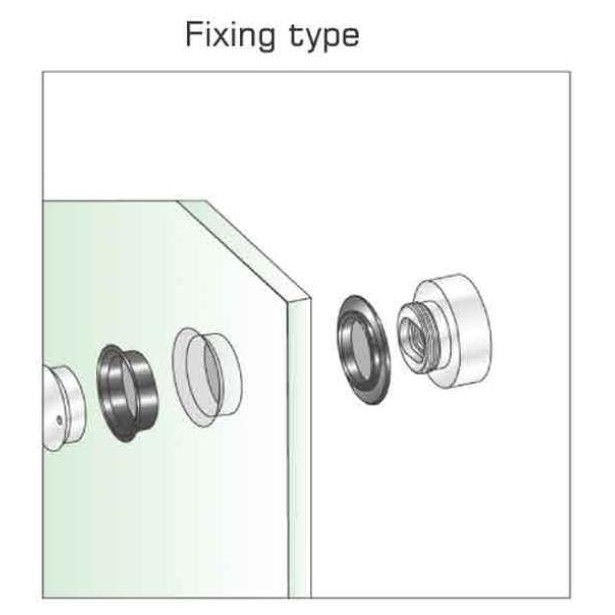 Fixing type