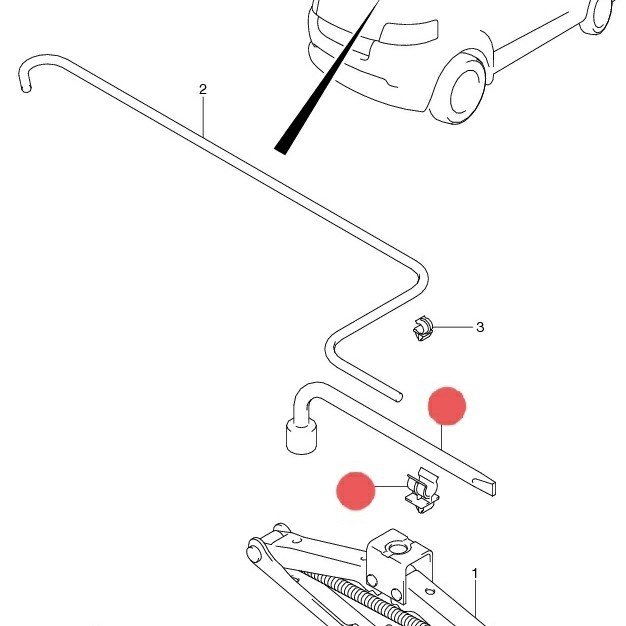 2

3

1