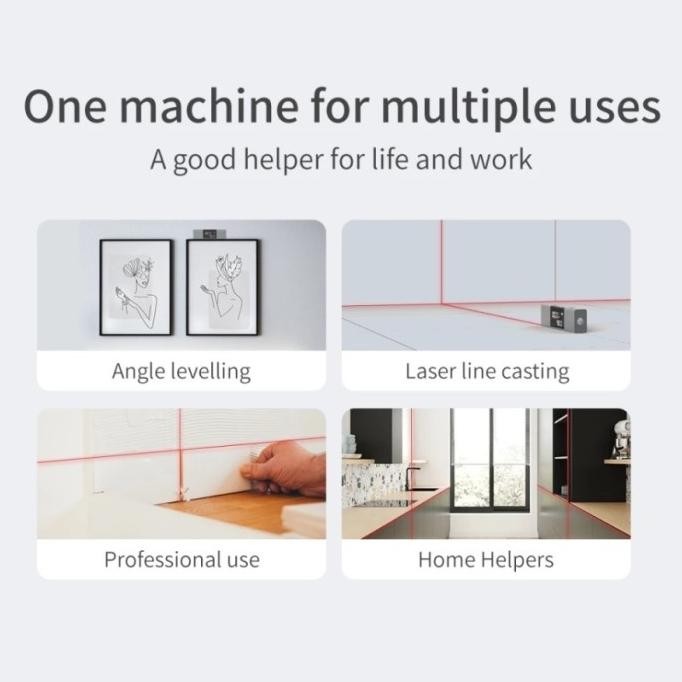 One machine for multiple uses

A good helper for life and work

Angle levelling

Laser line casting

Professional use

Home Helpers