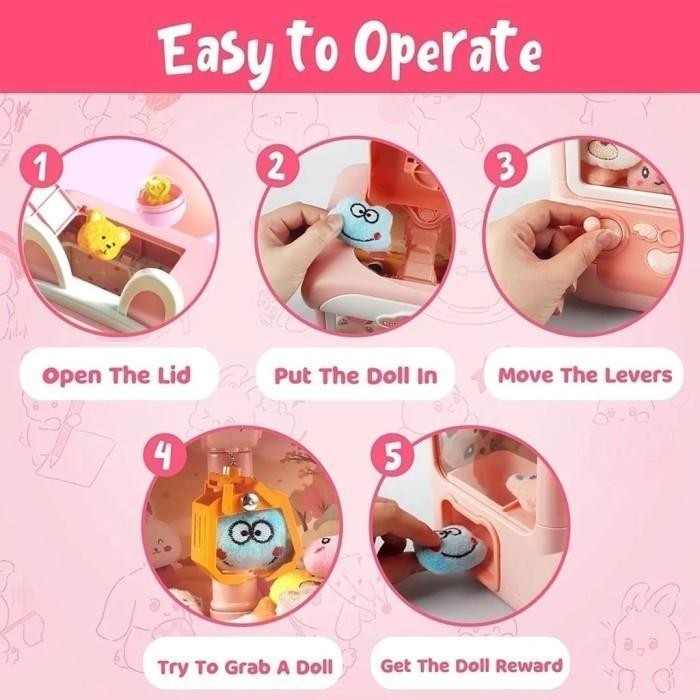 Easy to Operate

1

Open The Lid

2

Put The Doll In

3

Move The Levers

4

Try To Grab A Doll

5

Get The Doll Reward