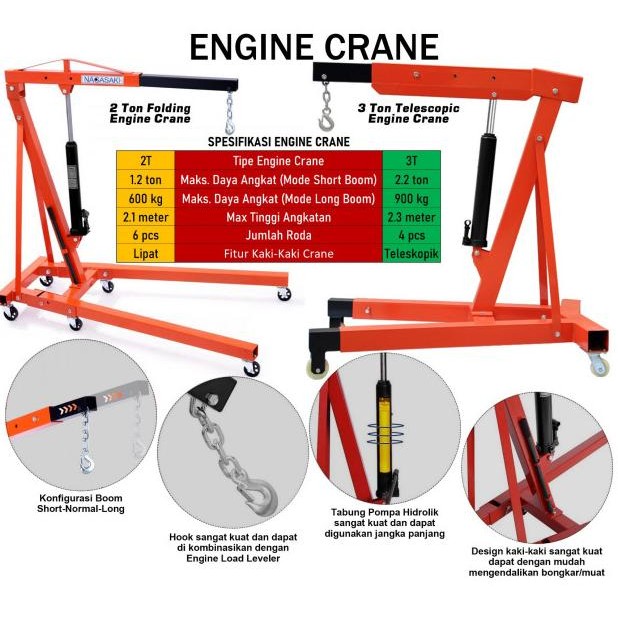 ENGINE CRANE

NAGASAKI

2 Ton Folding Engine Crane

3 Ton Telescopic Engine Crane

SPESIFIKASI ENGINE CRANE

| 2T | Tipe Engine Crane | 3T |
|---|---|---|
| 1.2 ton | Maks. Daya Angkat (Mode Short Boom) | 2.2 ton |
| 600 kg | Maks. Daya Angkat (Mode Long Boom) | 900 kg |
| 2.1 meter | Max Tinggi Angkatan | 2.3 meter |
| 6 pcs | Jumlah Roda | 4 pcs |
| Lipat | Fitur Kaki-Kaki Crane | Teleskopik |

Konfigurasi Boom Short-Normal-Long

Hook sangat kuat dan dapat di kombinasikan dengan Engine Load Leveler

Tabung Pompa Hidrolik sangat kuat dan dapat digunakan jangka panjang

Design kaki-kaki sangat kuat dapat dengan mudah mengendalikan bongkar/muat