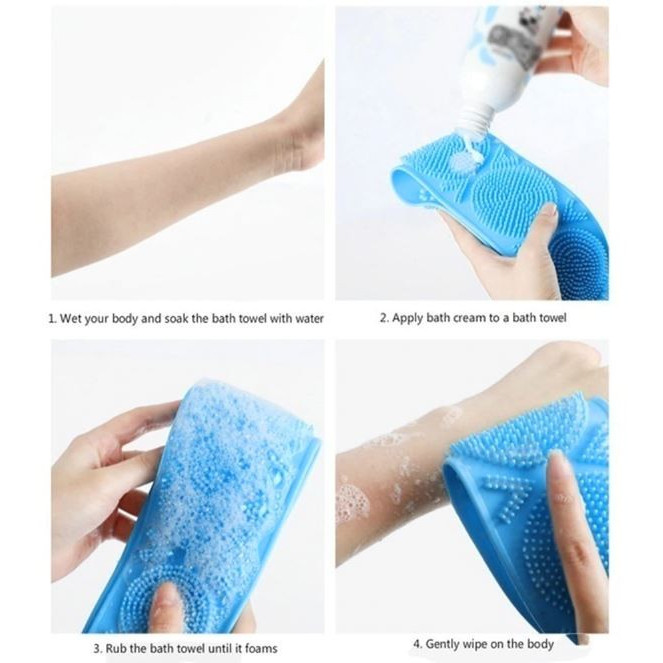 1. Wet your body and soak the bath towel with water

2. Apply bath cream to a bath towel

3. Rub the bath towel until it foams

4. Gently wipe on the body