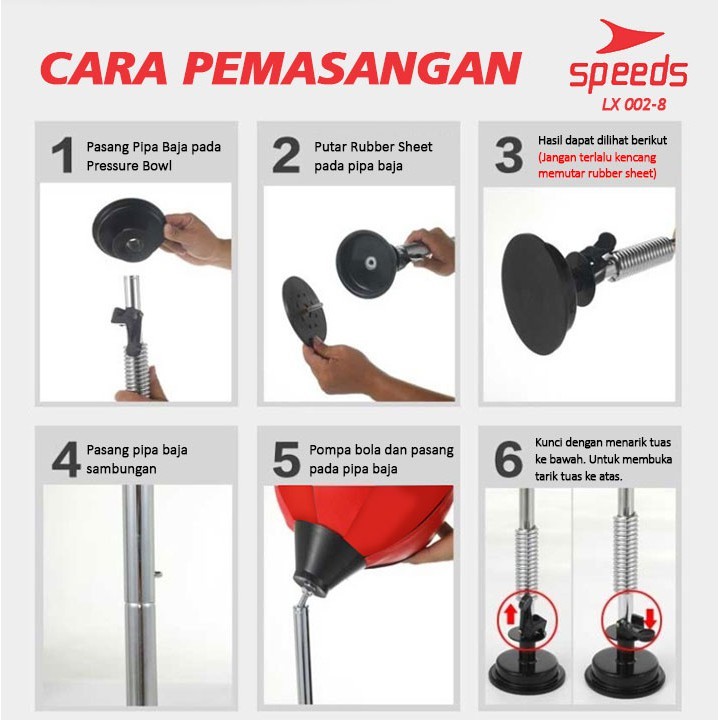 CARA PEMASANGAN

speeds
LX 002-8

1 Pasang Pipa Baja pada Pressure Bowl

2 Putar Rubber Sheet pada pipa baja

3 Hasil dapat dilihat berikut (Jangan terlalu kencang memutar rubber sheet)

4 Pasang pipa baja sambungan

5 Pompa bola dan pasang pada pipa baja

6 Kunci dengan menarik tuas ke bawah. Untuk membuka tarik tuas ke atas.