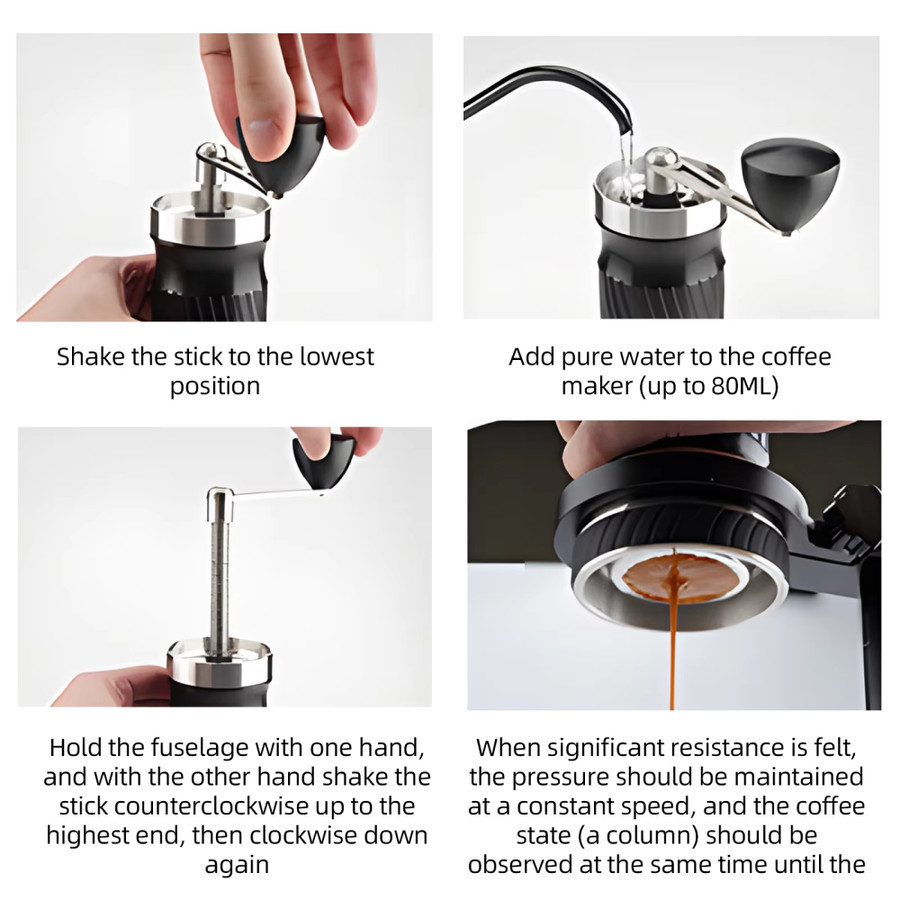 Shake the stick to the lowest position

Add pure water to the coffee maker (up to 80ML)

Hold the fuselage with one hand, and with the other hand shake the stick counterclockwise up to the highest end, then clockwise down again

When significant resistance is felt, the pressure should be maintained at a constant speed, and the coffee state (a column) should be observed at the same time until the