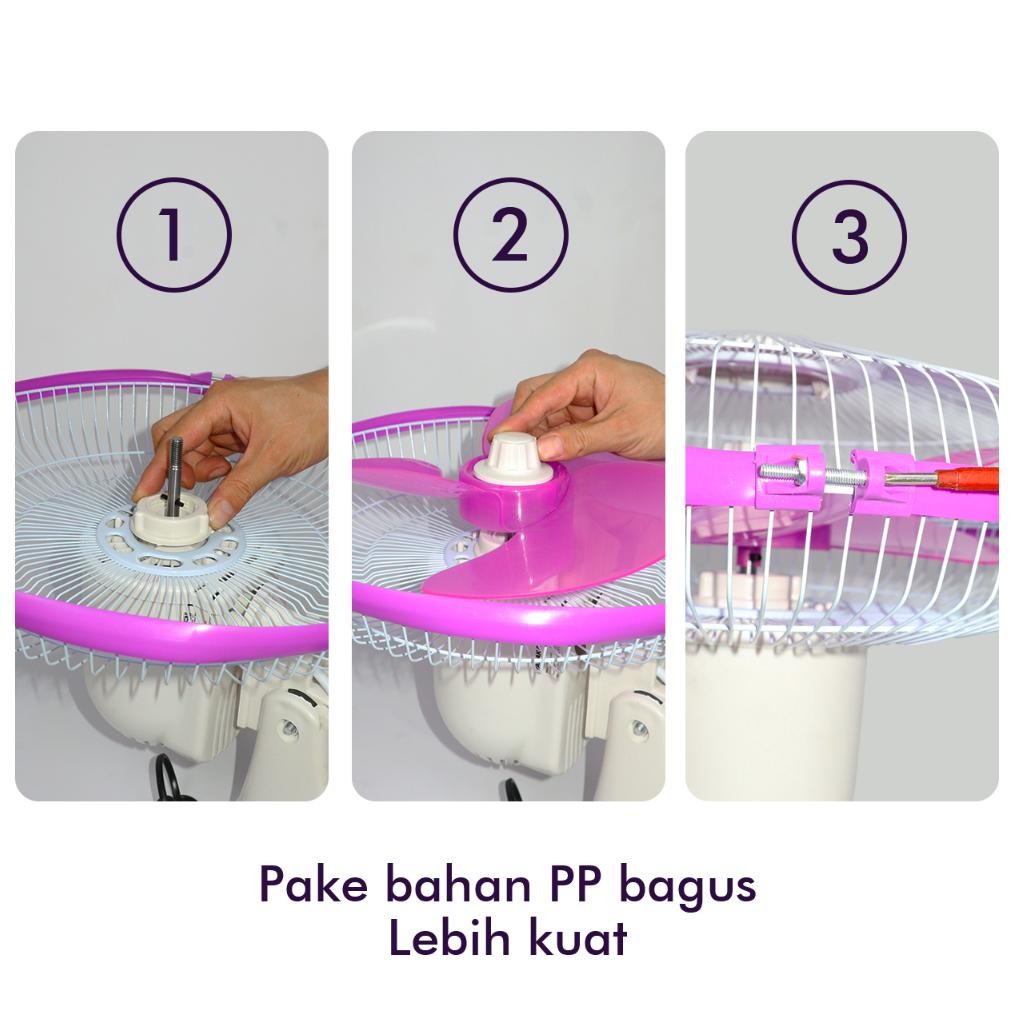 1

2

3

Pake bahan PP bagus
Lebih kuat