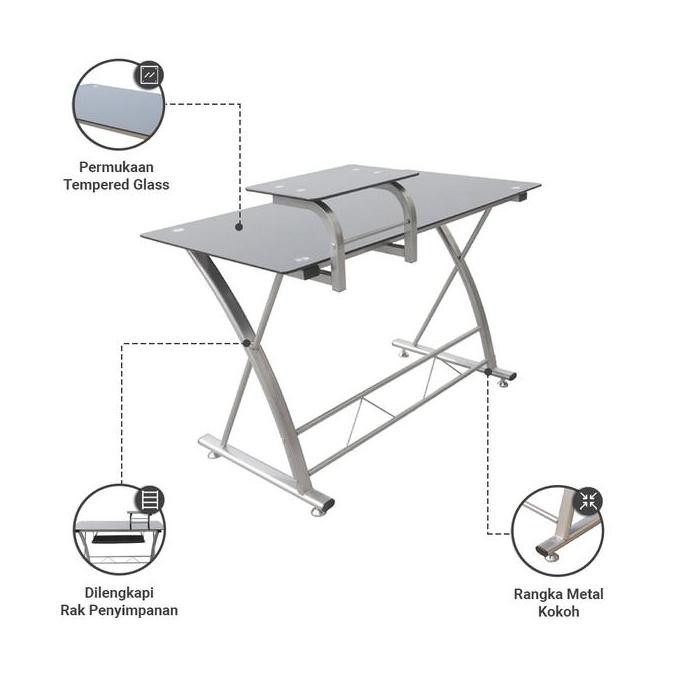 Permukaan Tempered Glass

Dilengkapi Rak Penyimpanan

Rangka Metal Kokoh