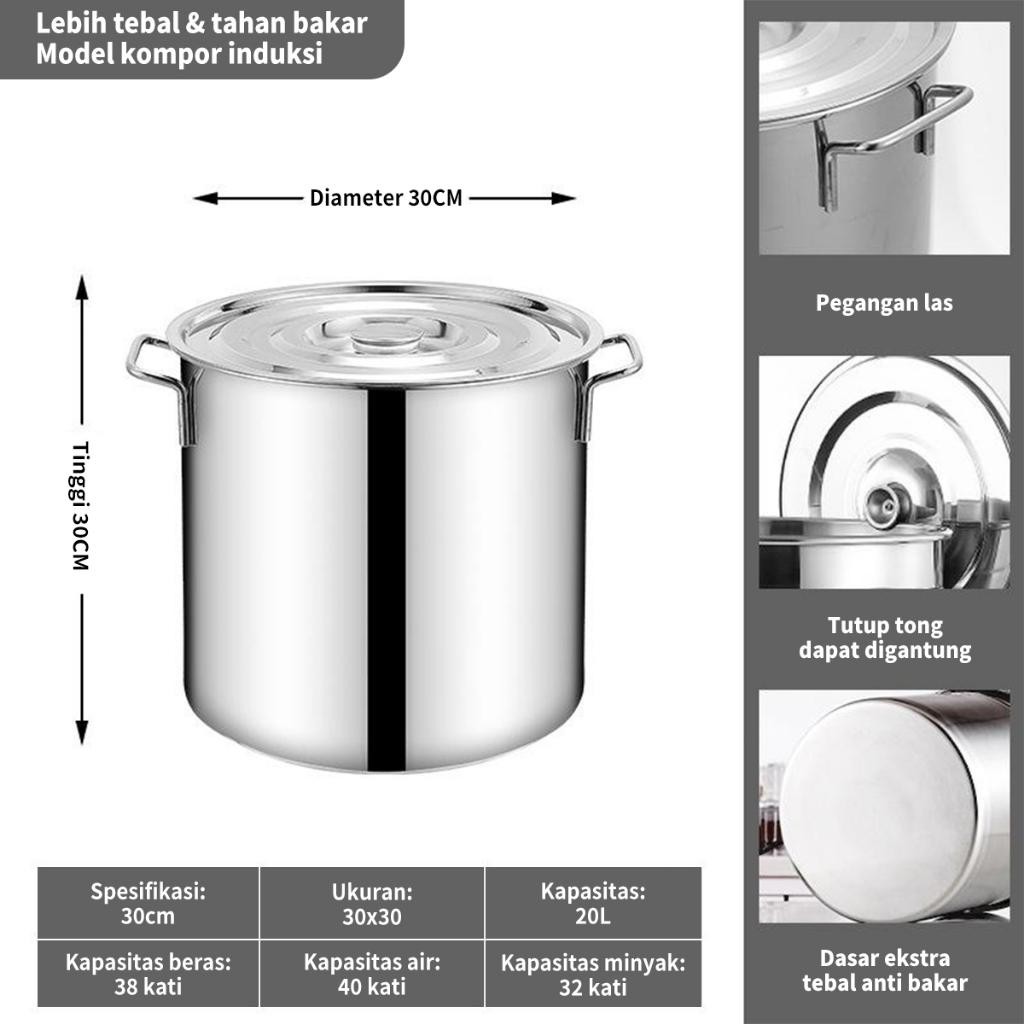 Lebih tebal & tahan bakar
Model kompor induksi

Diameter 30CM

Tinggi 30CM

| Spesifikasi: 30cm | Ukuran: 30x30 | Kapasitas: 20L |
|---|---|---|
| Kapasitas beras: 38 kati | Kapasitas air: 40 kati | Kapasitas minyak: 32 kati |

Pegangan las

Tutup tong dapat digantung

Dasar ekstra tebal anti bakar