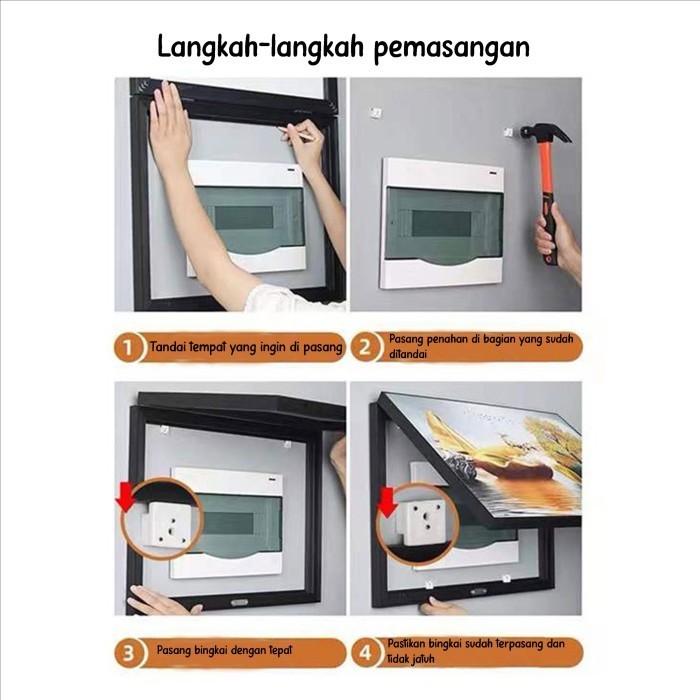 Langkah-langkah pemasangan

1 Tandai tempat yang ingin di pasang

2 Pasang penahan di bagian yang sudah ditandai

3 Pasang bingkai dengan tepat

4 Pastikan bingkai sudah terpasang dan tidak jatuh