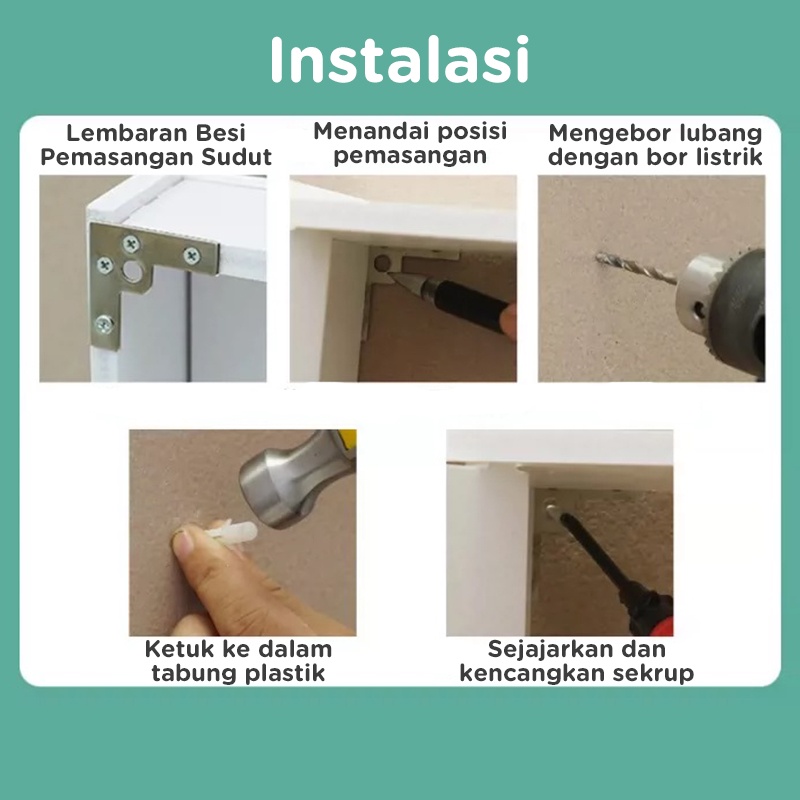 Instalasi

Lembaran Besi Pemasangan Sudut

Menandai posisi pemasangan

Mengebor lubang dengan bor listrik

Ketuk ke dalam tabung plastik

Sejajarkan dan kencangkan sekrup