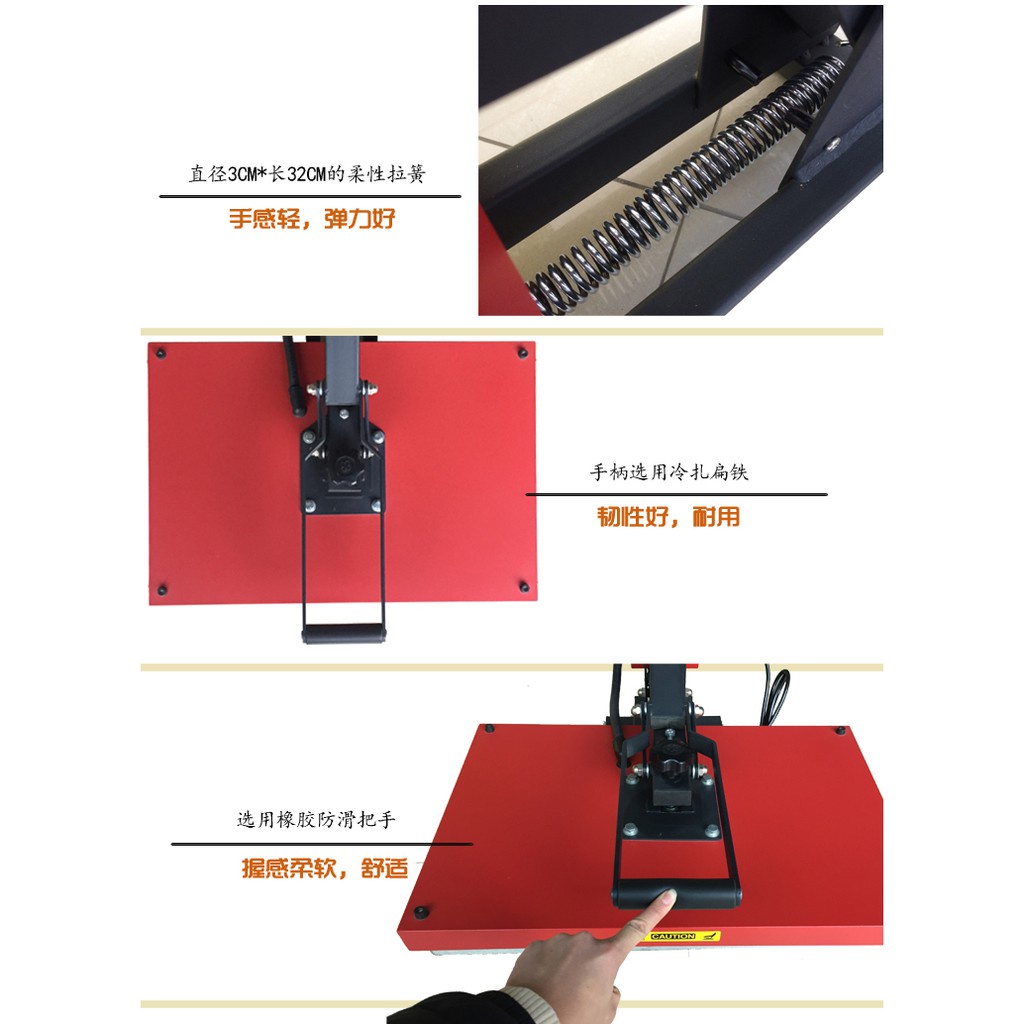 直径3CM*长32CM的柔性拉簧

手感轻，弹力好

手柄选用冷扎扁铁

韧性好，耐用

选用橡胶防滑把手

握感柔软，舒适

CAUTION