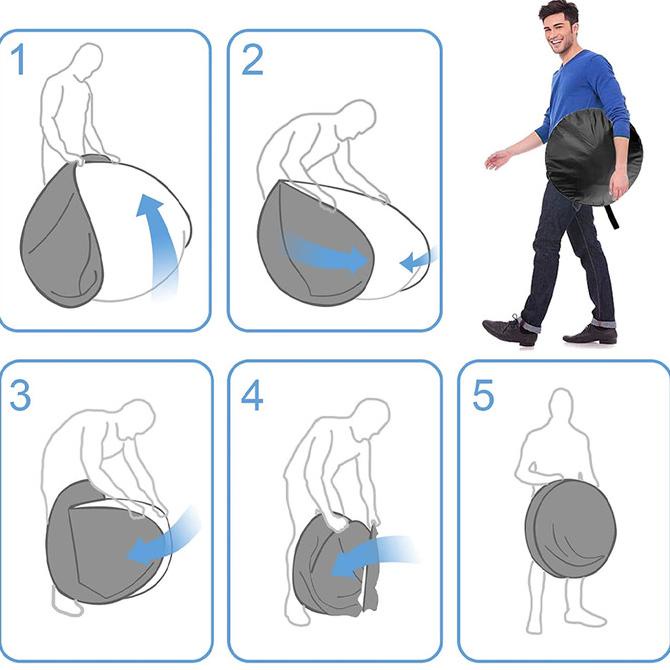 1

2

3

4

5