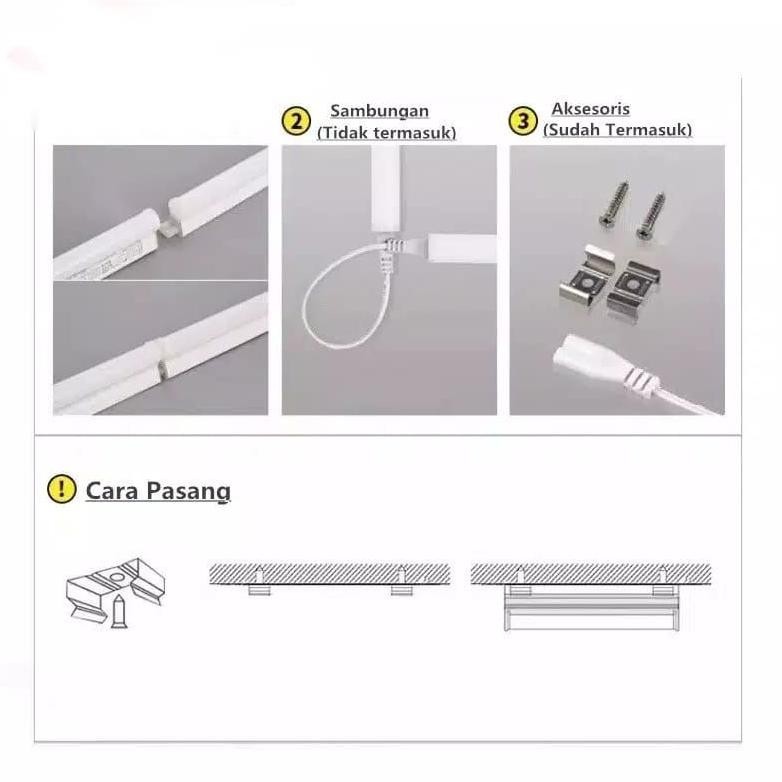 2 Sambungan
(Tidak termasuk)

3 Aksesoris
(Sudah Termasuk)

! Cara Pasang