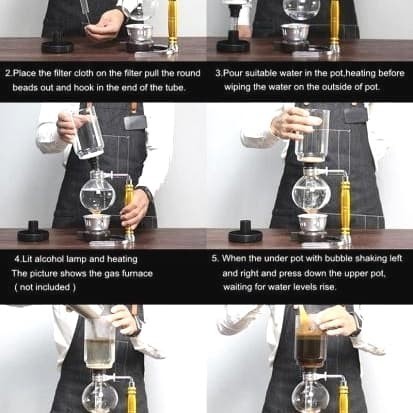 2.Place the filter cloth on the filter pull the round beads out and hook in the end of the tube.

3.Pour suitable water in the pot,heating before wiping the water on the outside of pot.

4.Lit alcohol lamp and heating
The picture shows the gas furnace
( not included )

5. When the under pot with bubble shaking left and right and press down the upper pot, waiting for water levels rise.