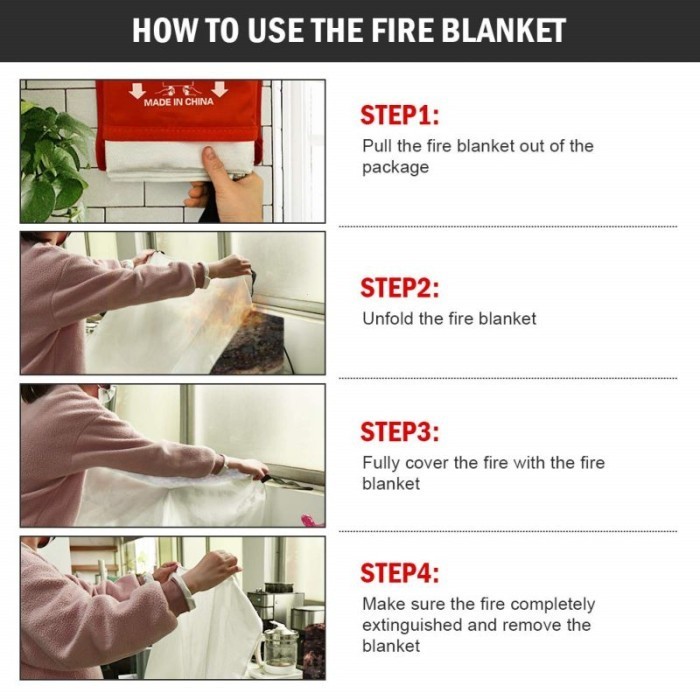 HOW TO USE THE FIRE BLANKET

MADE IN CHINA

STEP1:
Pull the fire blanket out of the package

STEP2:
Unfold the fire blanket

STEP3:
Fully cover the fire with the fire blanket

STEP4:
Make sure the fire completely extinguished and remove the blanket