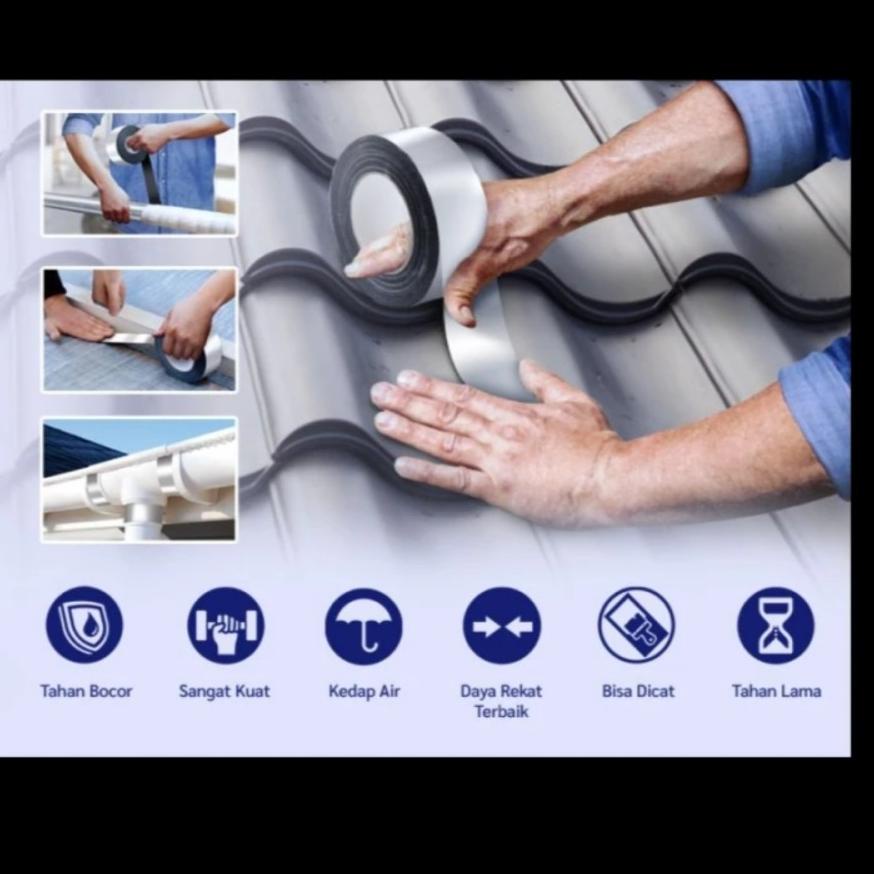 Tahan Bocor
Sangat Kuat
Kedap Air
Daya Rekat Terbaik
Bisa Dicat
Tahan Lama