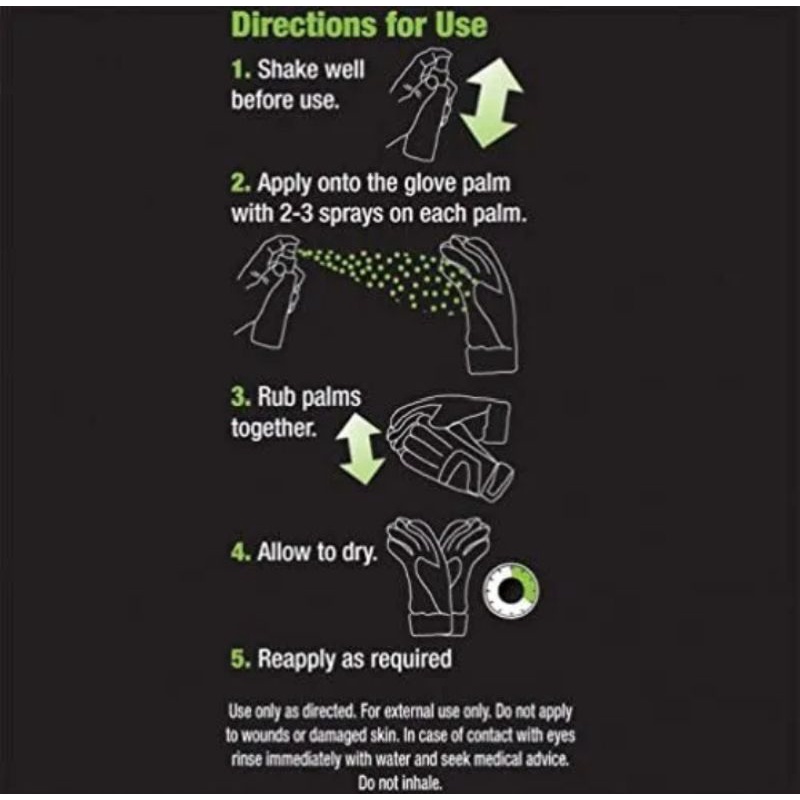 Directions for Use

1. Shake well before use.

2. Apply onto the glove palm with 2-3 sprays on each palm.

3. Rub palms together.

4. Allow to dry.

5. Reapply as required

Use only as directed. For external use only. Do not apply to wounds or damaged skin. In case of contact with eyes rinse immediately with water and seek medical advice. Do not inhale.