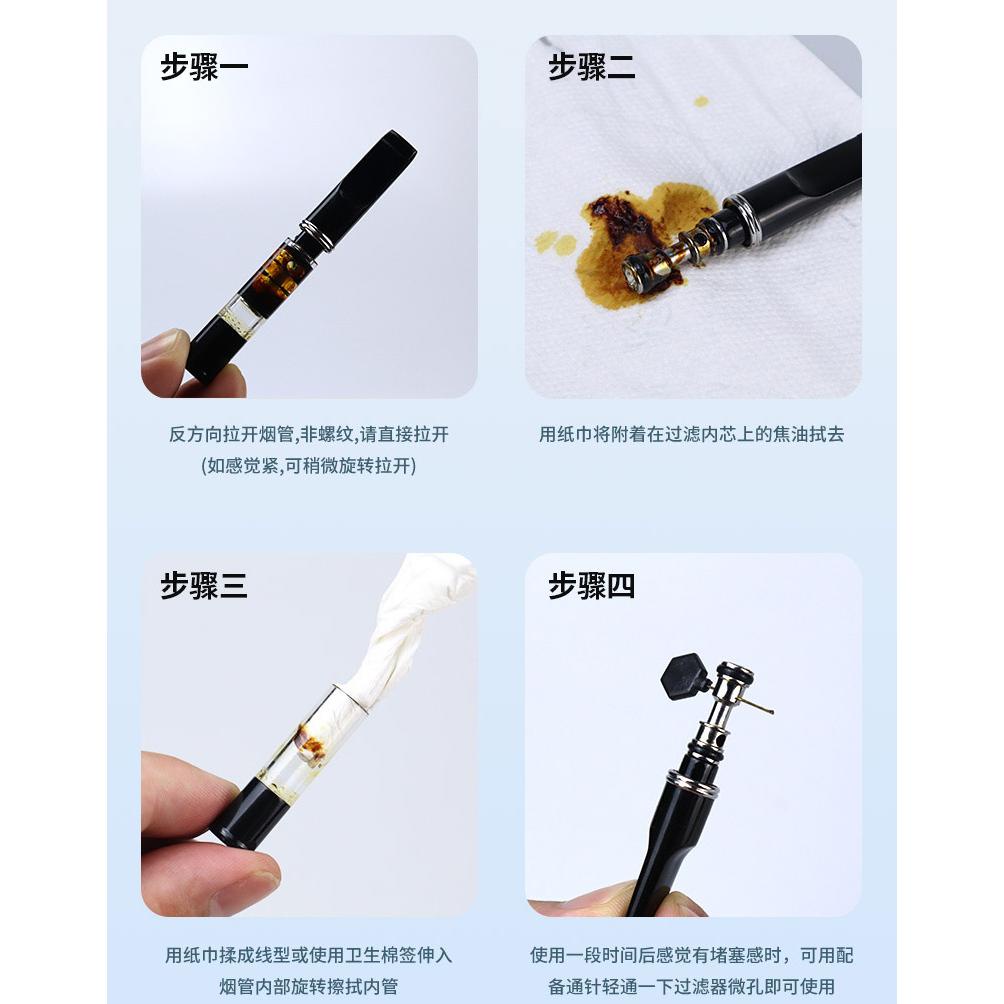 步骤一

反方向拉开烟管,非螺纹,请直接拉开
(如感觉紧,可稍微旋转拉开)

步骤二

用纸巾将附着在过滤内芯上的焦油拭去

步骤三

用纸巾揉成线型或使用卫生棉签伸入烟管内部旋转擦拭内管

步骤四

使用一段时间后感觉有堵塞感时，可用配备通针轻通一下过滤器微孔即可使用