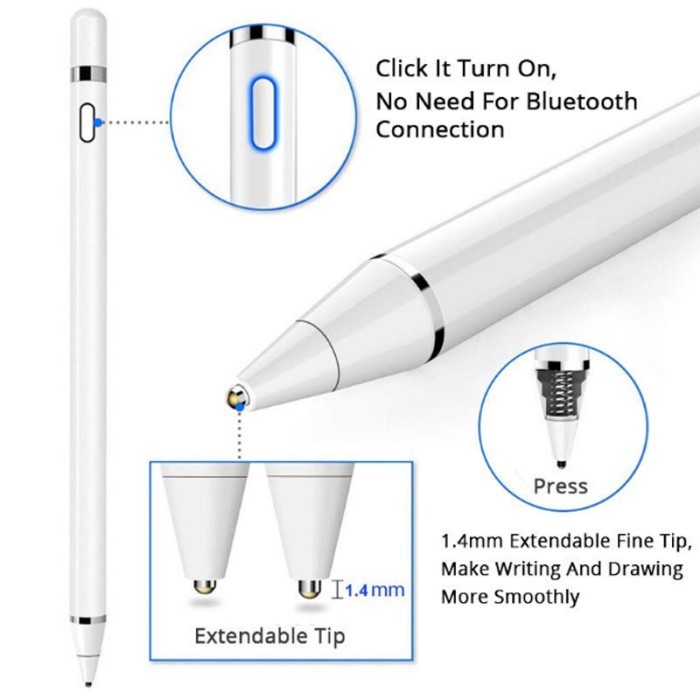 Click It Turn On,
No Need For Bluetooth
Connection

Press

1.4 mm

Extendable Tip

1.4mm Extendable Fine Tip,
Make Writing And Drawing
More Smoothly