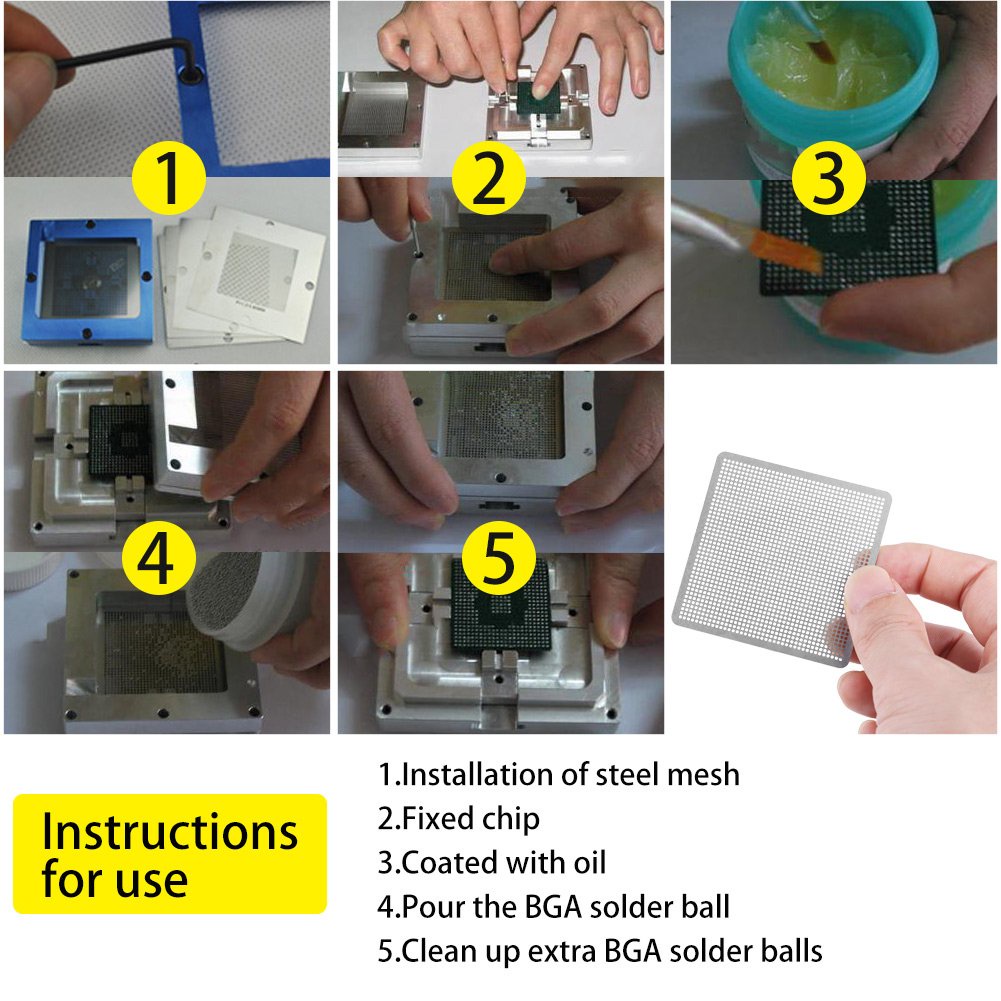 1

2

3

4

5

Instructions for use

1.Installation of steel mesh
2.Fixed chip
3.Coated with oil
4.Pour the BGA solder ball
5.Clean up extra BGA solder balls