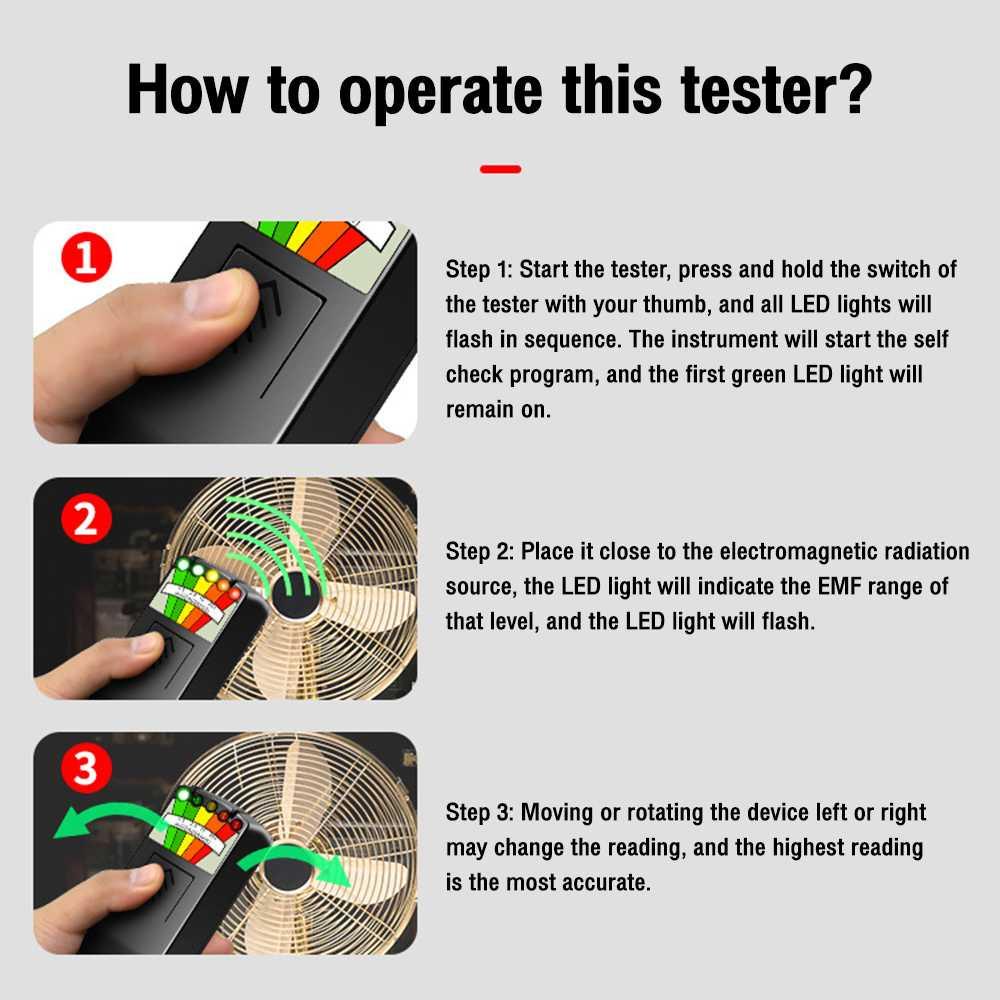 How to operate this tester?

1

Step 1: Start the tester, press and hold the switch of the tester with your thumb, and all LED lights will flash in sequence. The instrument will start the self check program, and the first green LED light will remain on.

2

Step 2: Place it close to the electromagnetic radiation source, the LED light will indicate the EMF range of that level, and the LED light will flash.

3

Step 3: Moving or rotating the device left or right may change the reading, and the highest reading is the most accurate.