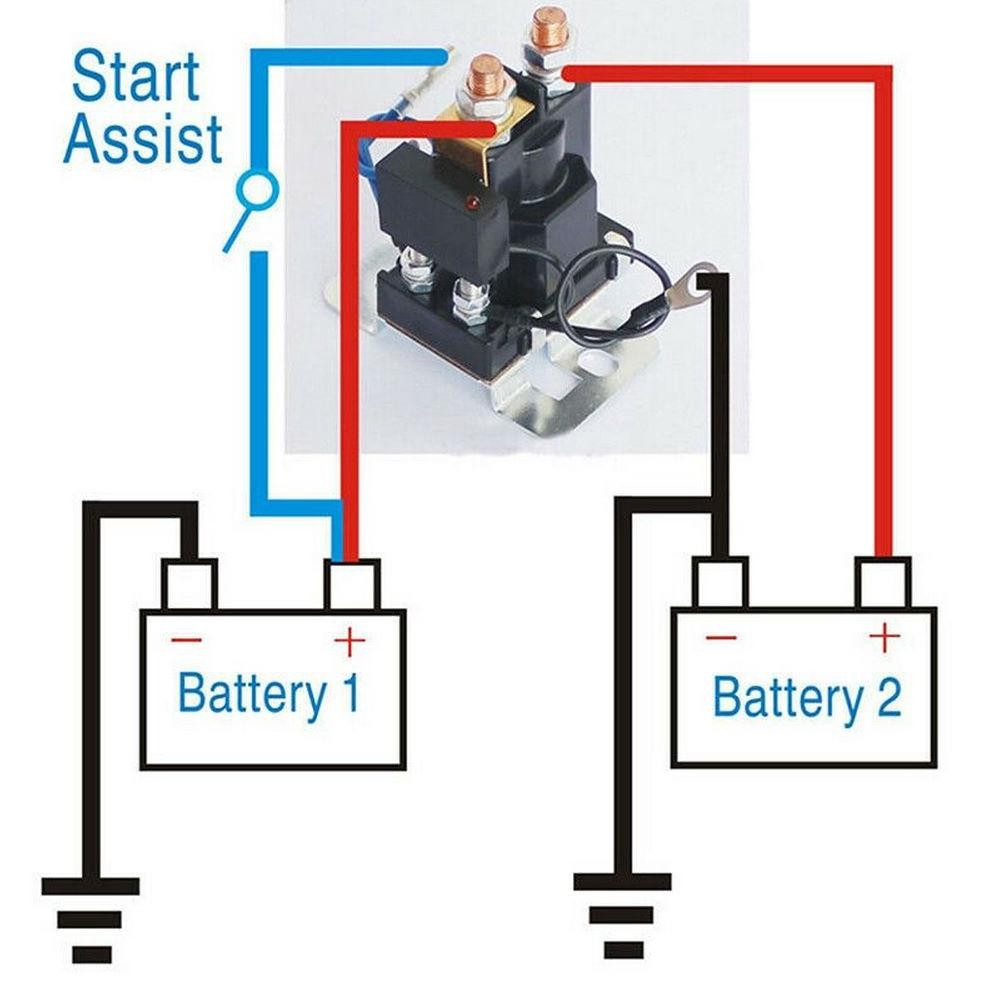 Start
Assist

−
+
Battery 1

−
+
Battery 2