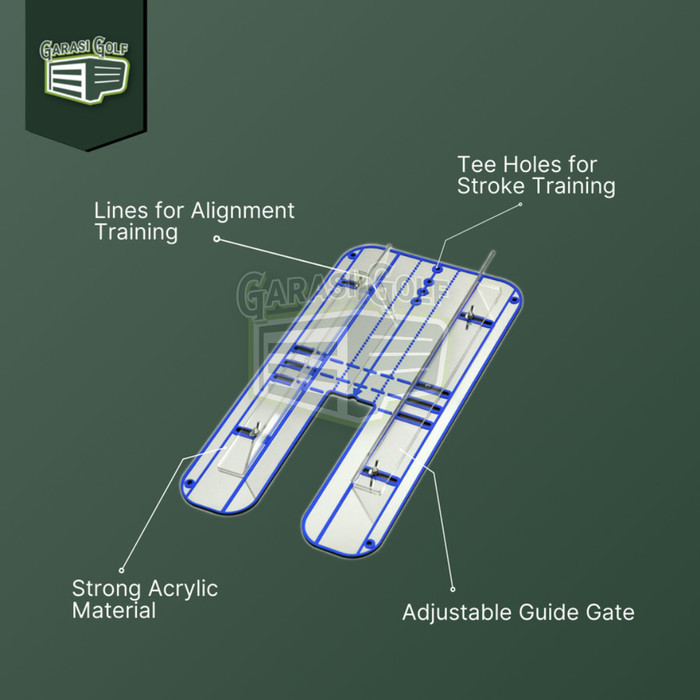 GARASI GOLF

Tee Holes for Stroke Training

Lines for Alignment Training

GARASI GOLF

Strong Acrylic Material

Adjustable Guide Gate