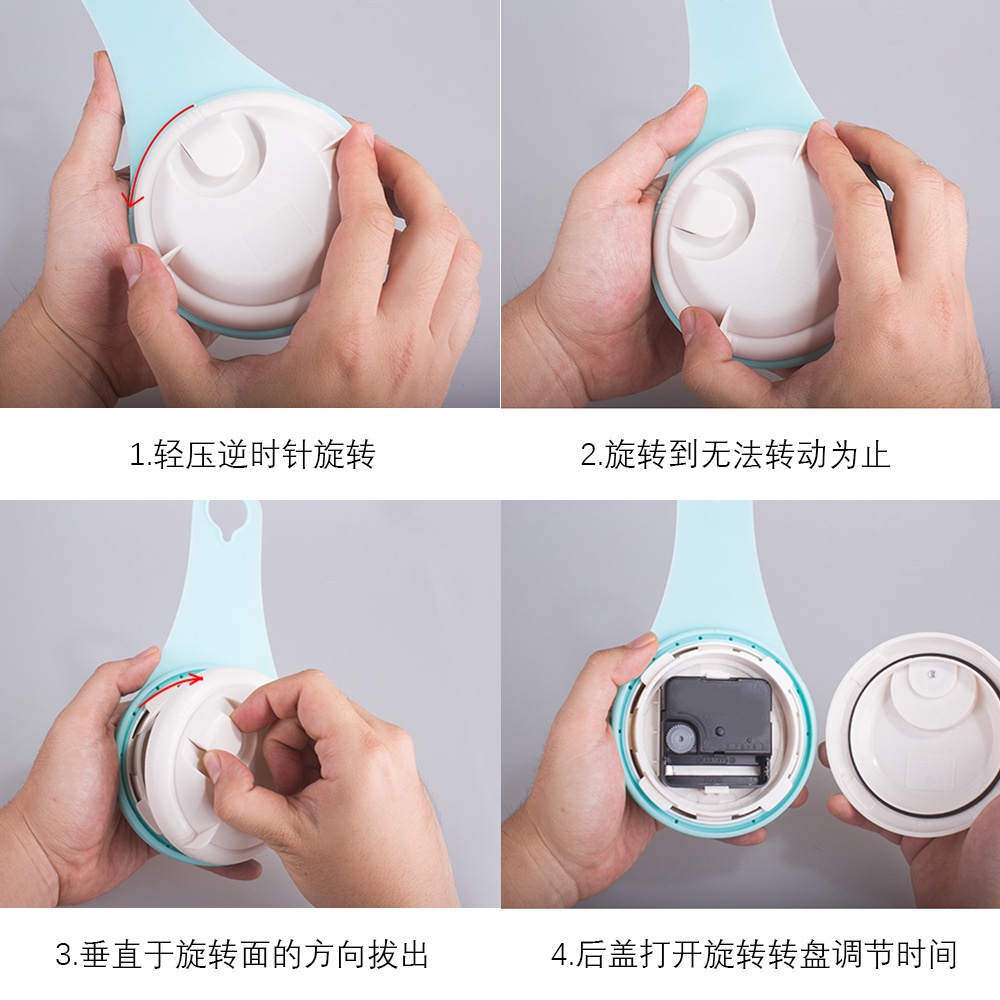 1.轻压逆时针旋转

2.旋转到无法转动为止

3.垂直于旋转面的方向拔出

4.后盖打开旋转转盘调节时间