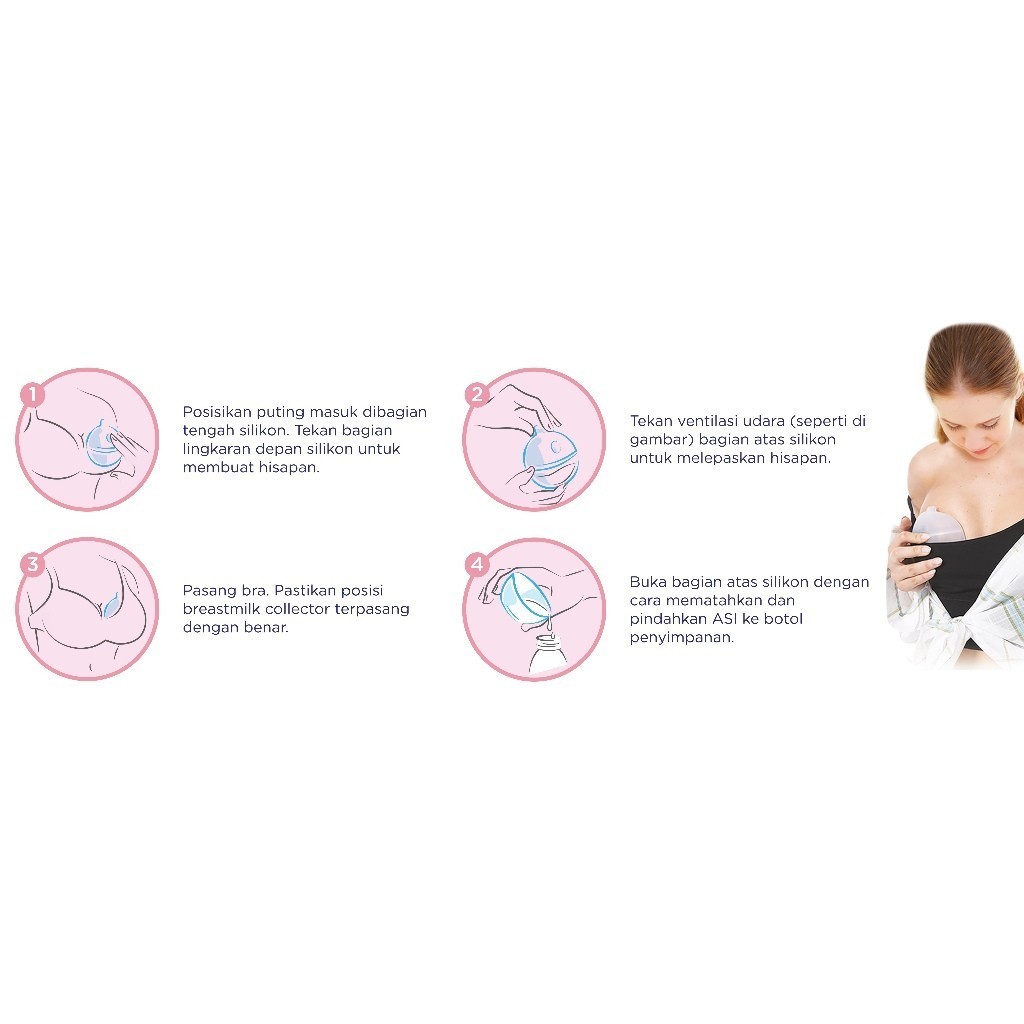 1

Posisikan puting masuk dibagian tengah silikon. Tekan bagian lingkaran depan silikon untuk membuat hisapan.

2

Tekan ventilasi udara (seperti di gambar) bagian atas silikon untuk melepaskan hisapan.

3

Pasang bra. Pastikan posisi breastmilk collector terpasang dengan benar.

4

Buka bagian atas silikon dengan cara mematahkan dan pindahkan ASI ke botol penyimpanan.