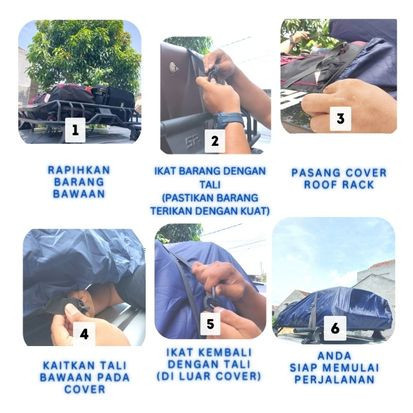 1

RAPIHKAN BARANG BAWAAN

2

IKAT BARANG DENGAN TALI
(PASTIKAN BARANG TERIKAN DENGAN KUAT)

3

PASANG COVER ROOF RACK

4

KAITKAN TALI BAWAAN PADA COVER

5

IKAT KEMBALI DENGAN TALI
(DI LUAR COVER)

6

ANDA SIAP MEMULAI PERJALANAN